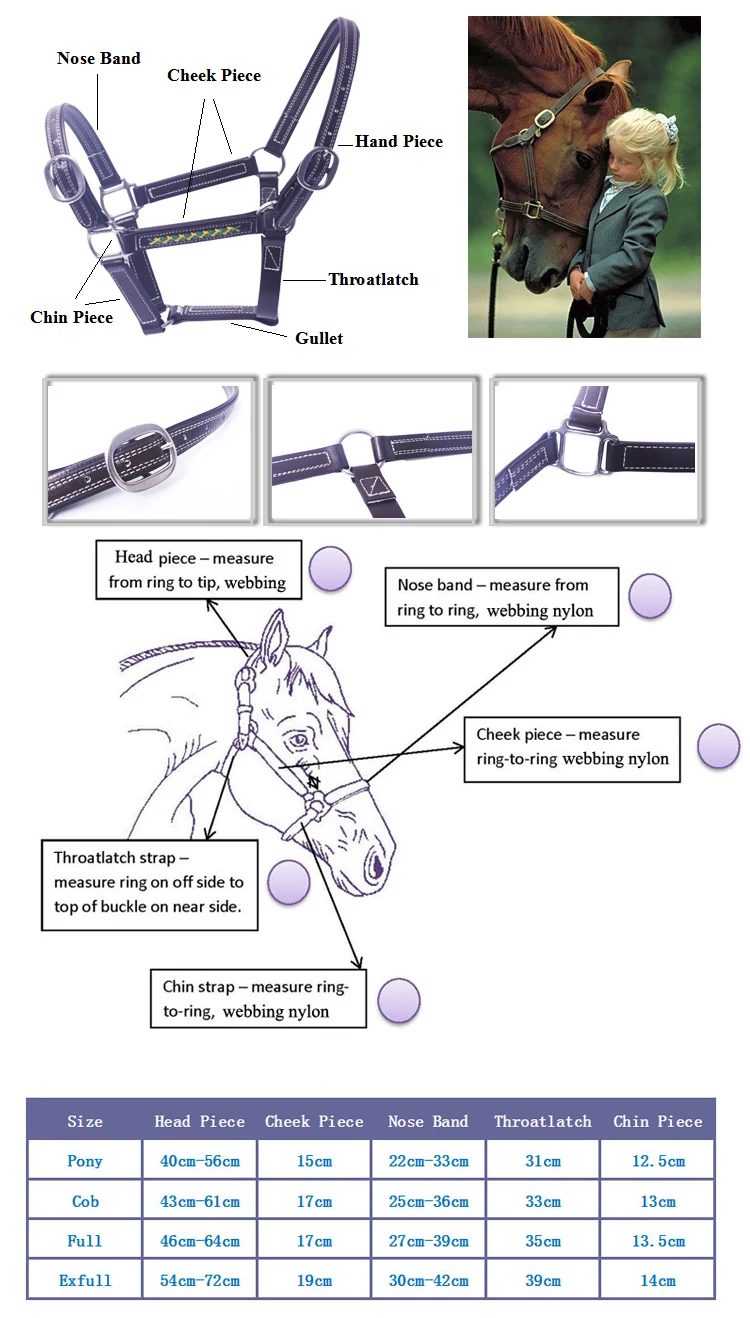 Nose Band

Cheek Piece

Hand Piece

Throatlatch

Chin Piece

Gullet

Head piece – measure from ring to tip, webbing

Nose band – measure from ring to ring, webbing nylon

Cheek piece – measure ring-to-ring webbing nylon

Throatlatch strap – measure ring on off side to top of buckle on near side.

Chin strap – measure ring-to-ring, webbing nylon

| Size | Head Piece | Cheek Piece | Nose Band | Throatlatch | Chin Piece |
|---|---|---|---|---|---|
| Pony | 40cm-56cm | 15cm | 22cm-33cm | 31cm | 12.5cm |
| Cob | 43cm-61cm | 17cm | 25cm-36cm | 33cm | 13cm |
| Full | 46cm-64cm | 17cm | 27cm-39cm | 35cm | 13.5cm |
| Exfull | 54cm-72cm | 19cm | 30cm-42cm | 39cm | 14cm |