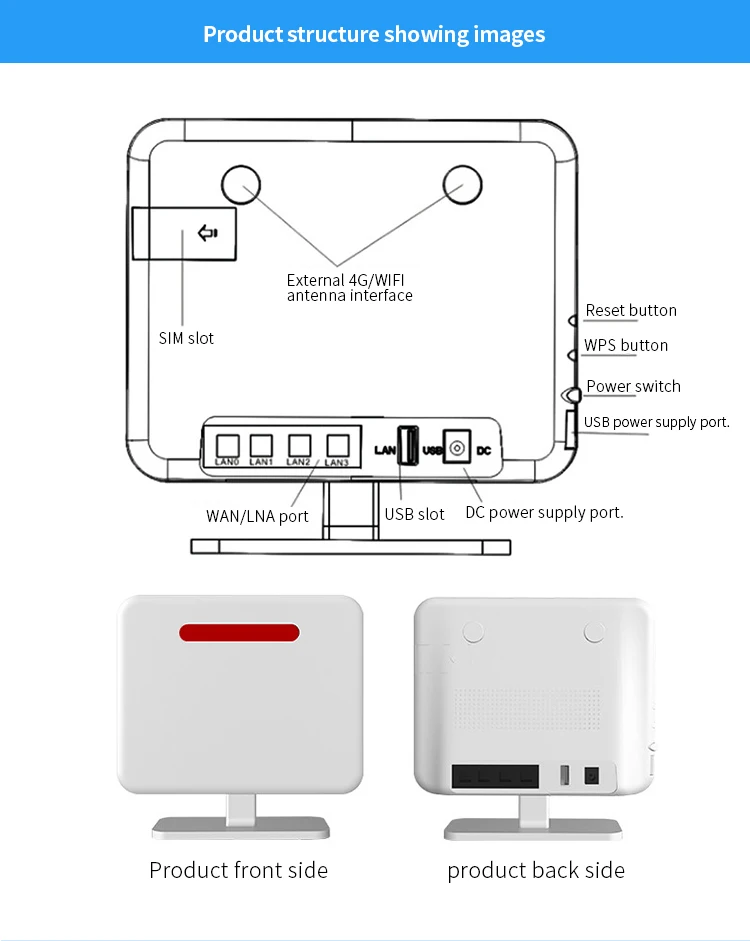 Product structure showing images

External 4G/WIFI antenna interface

SIM slot

Reset button

WPS button

Power switch

USB power supply port.

LAN0 LAN1 LAN2 LAN3

LAN

USB

DC

WAN/LNA port

USB slot

DC power supply port.

Product front side

product back side