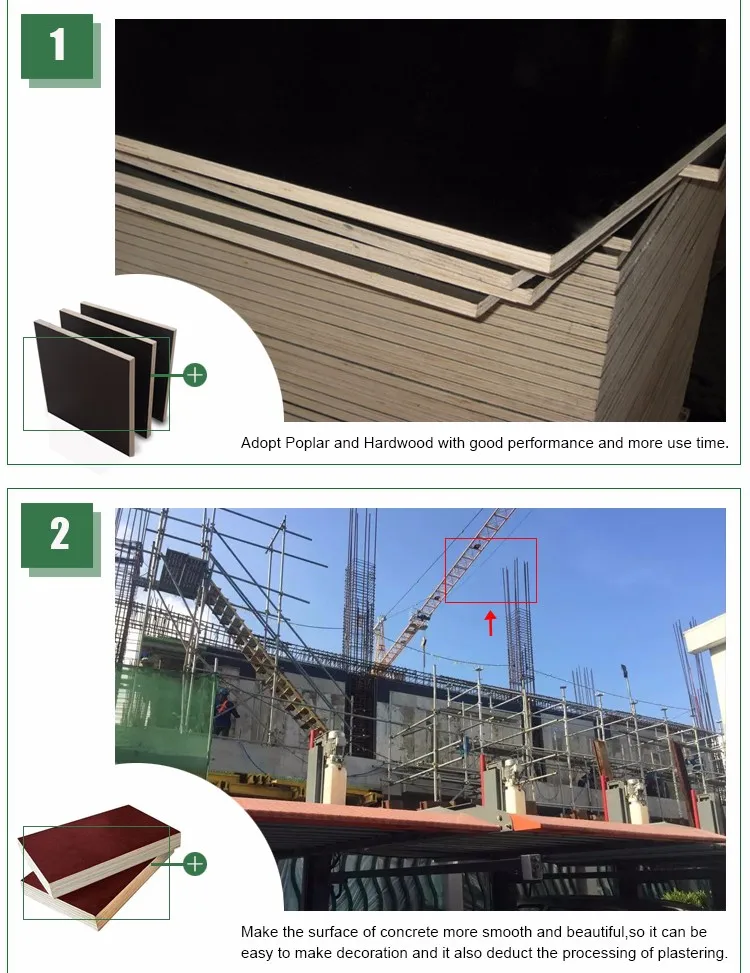 1

Adopt Poplar and Hardwood with good performance and more use time.

2

Make the surface of concrete more smooth and beautiful,so it can be easy to make decoration and it also deduct the processing of plastering.