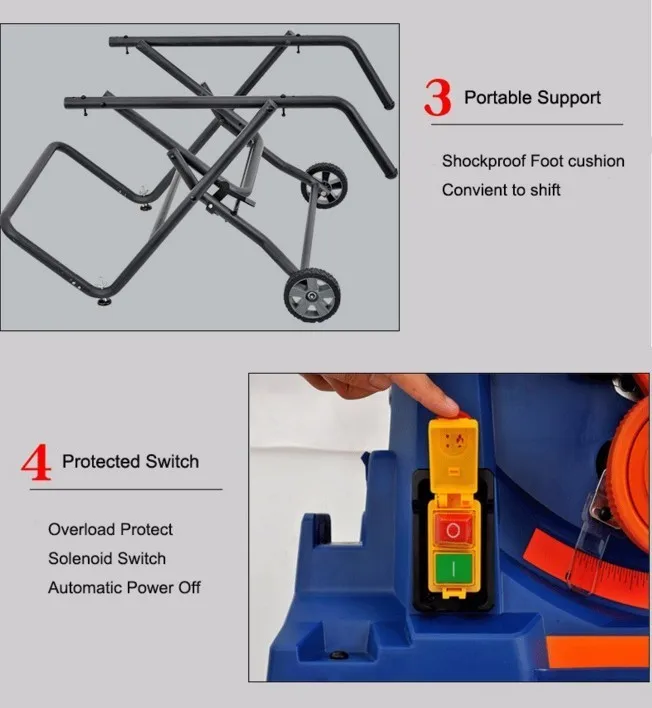 3 Portable Support

Shockproof Foot cushion
Convient to shift

4 Protected Switch

Overload Protect
Solenoid Switch
Automatic Power Off

O

I