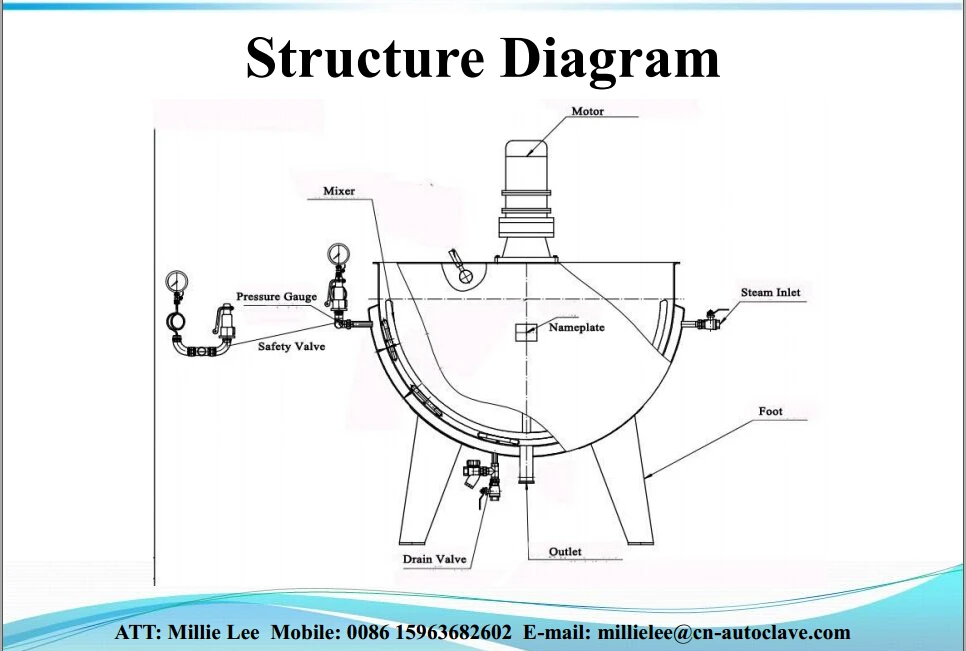 Structure Diagram

Motor

Mixer

Pressure Gauge

Safety Valve

Nameplate

Steam Inlet

Foot

Drain Valve

Outlet

ATT: Millie Lee Mobile: 0086 15963682602 E-mail: millielee@cn-autoclave.com