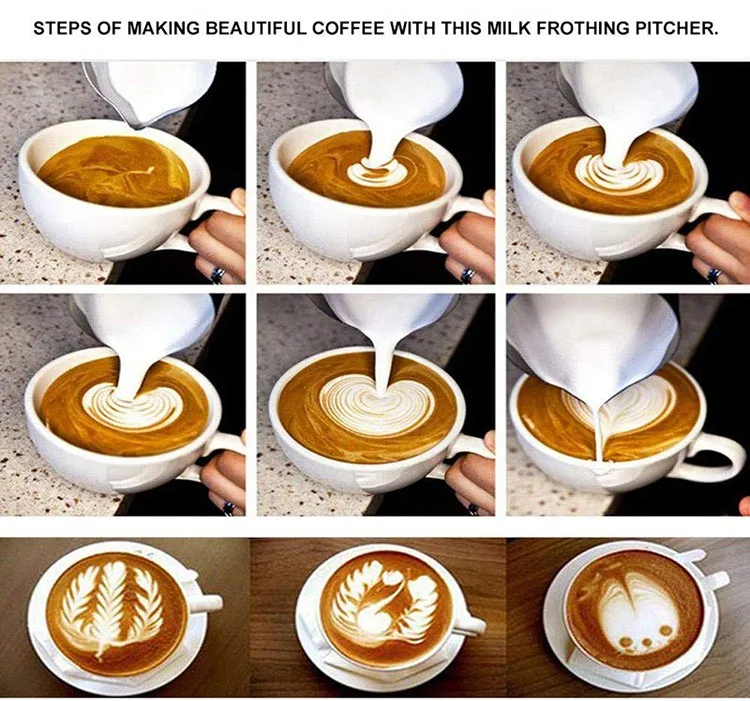 STEPS OF MAKING BEAUTIFUL COFFEE WITH THIS MILK FROTHING PITCHER.