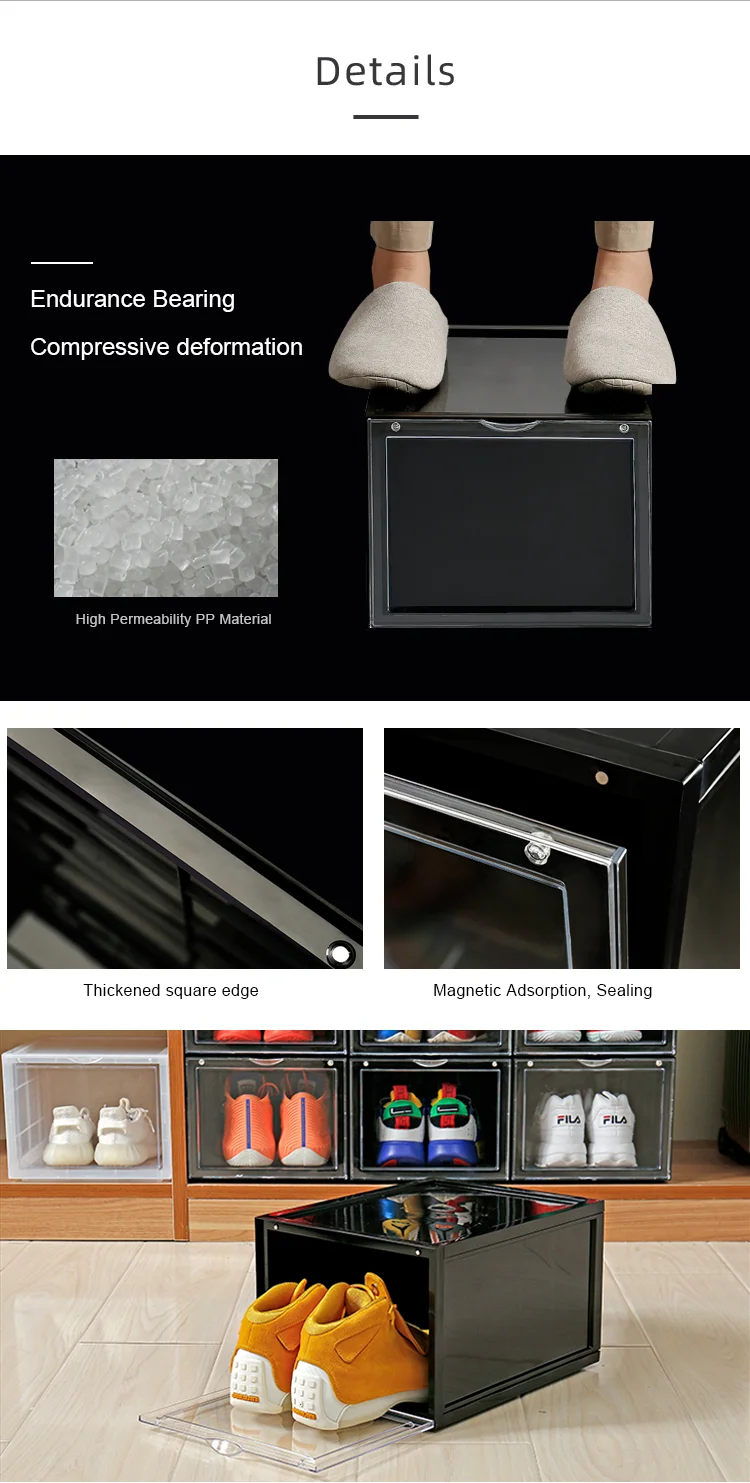 Details

Endurance Bearing

Compressive deformation

High Permeability PP Material

Thickened square edge

Magnetic Adsorption, Sealing

FILA

FILA