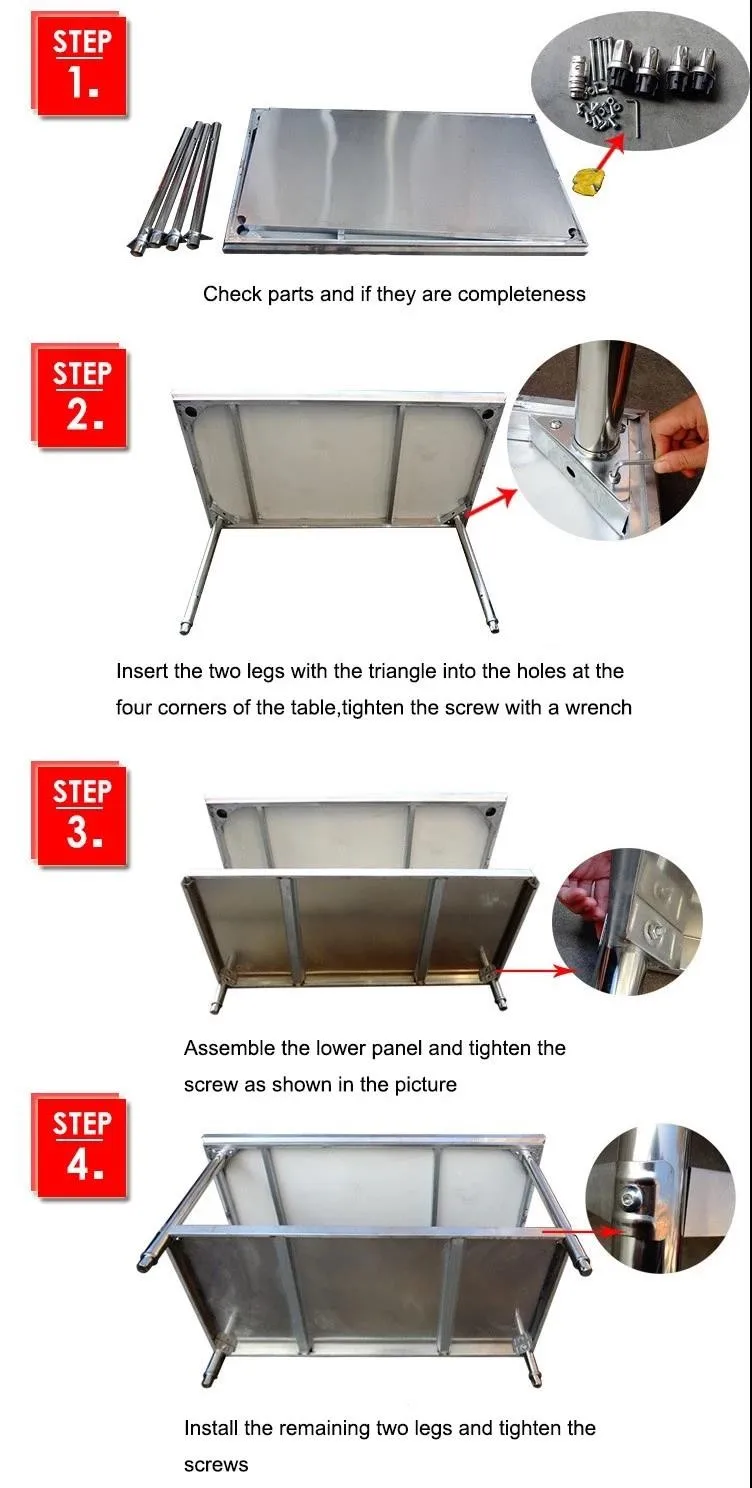 STEP 1.

Check parts and if they are completeness

STEP 2.

Insert the two legs with the triangle into the holes at the four corners of the table,tighten the screw with a wrench

STEP 3.

Assemble the lower panel and tighten the screw as shown in the picture

STEP 4.

Install the remaining two legs and tighten the screws