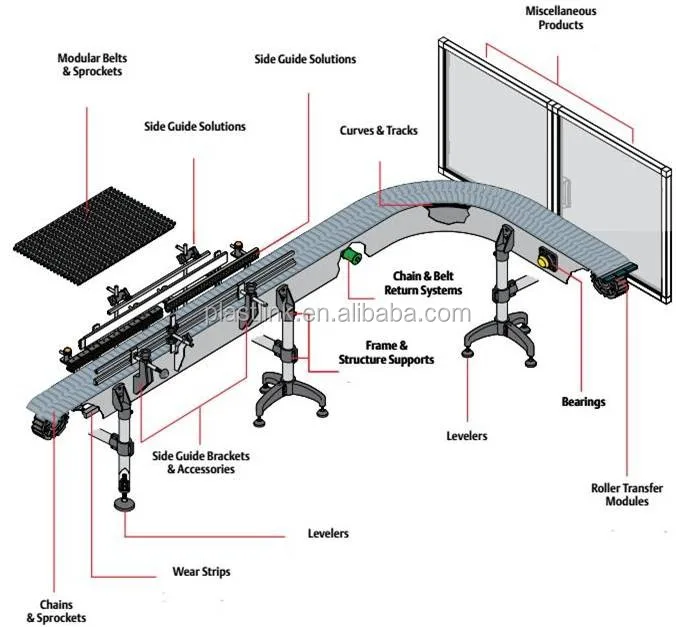 Miscellaneous Products

Modular Belts & Sprockets

Side Guide Solutions

Side Guide Solutions

Curves & Tracks

Chain & Belt Return Systems

plastlink.en.alibaba.com

Frame & Structure Supports

Bearings

Levelers

Side Guide Brackets & Accessories

Roller Transfer Modules

Levelers

Wear Strips

Chains & Sprockets