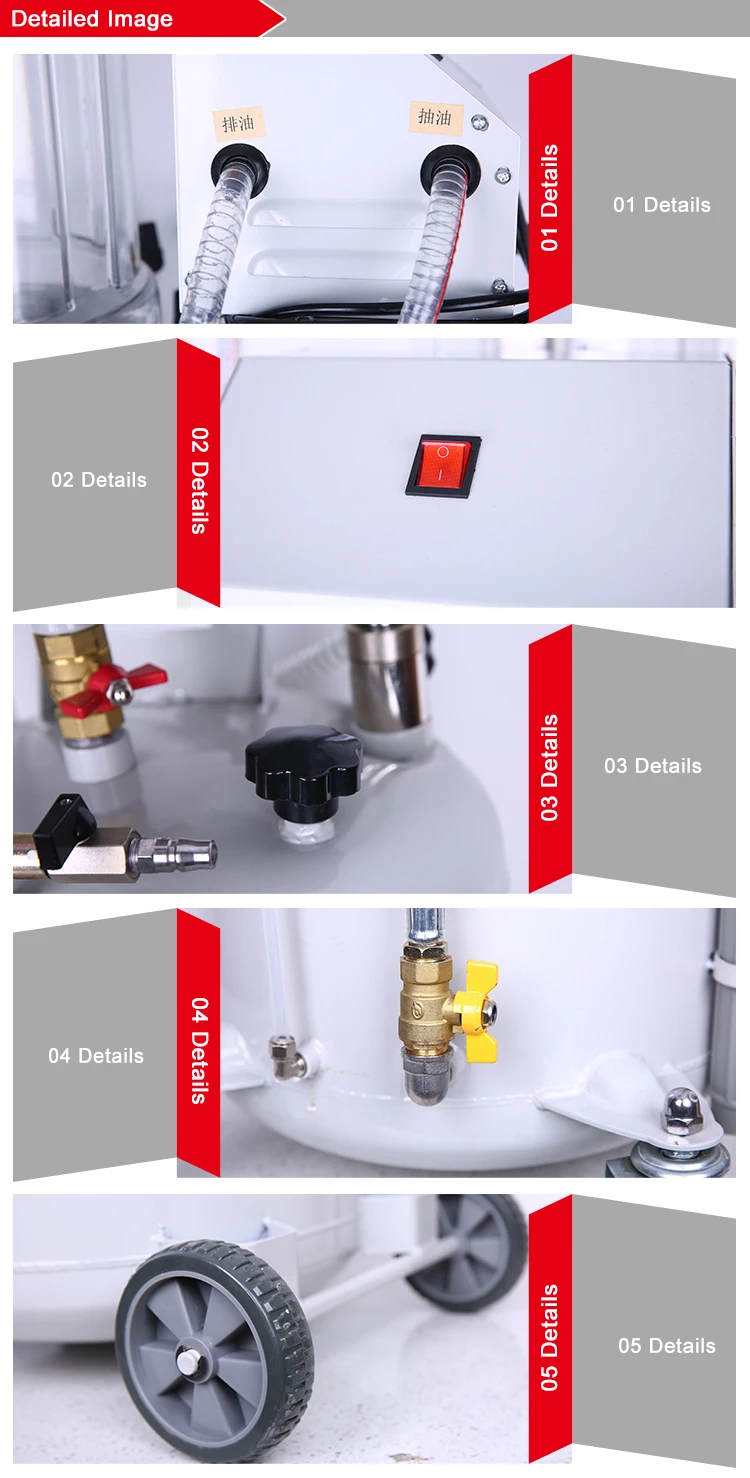 Detailed Image

排油

抽油

01 Details

01 Details

02 Details

02 Details

03 Details

03 Details

04 Details

04 Details

05 Details

05 Details