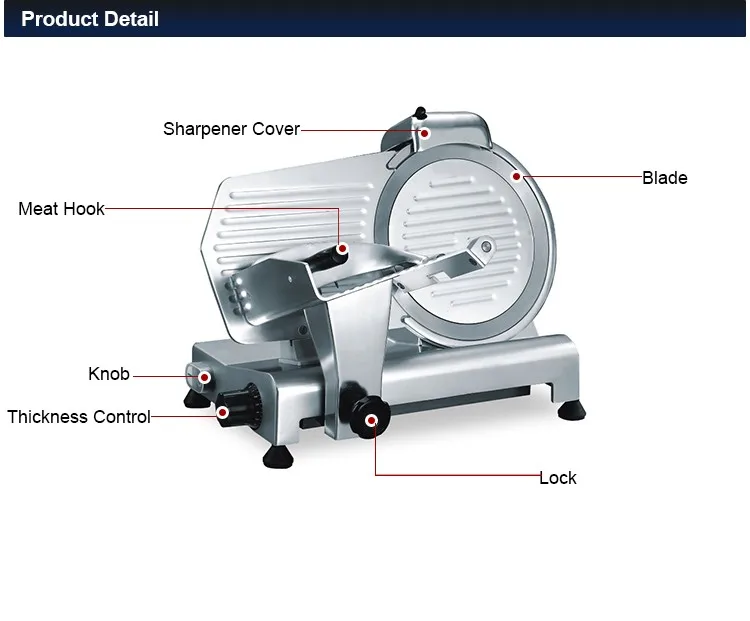 Product Detail

Sharpener Cover

Blade

Meat Hook

Knob

Thickness Control

Lock