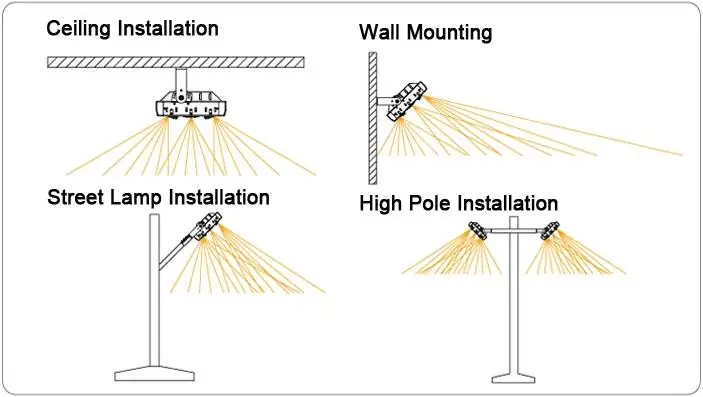 Ceiling Installation

Wall Mounting

Street Lamp Installation

High Pole Installation