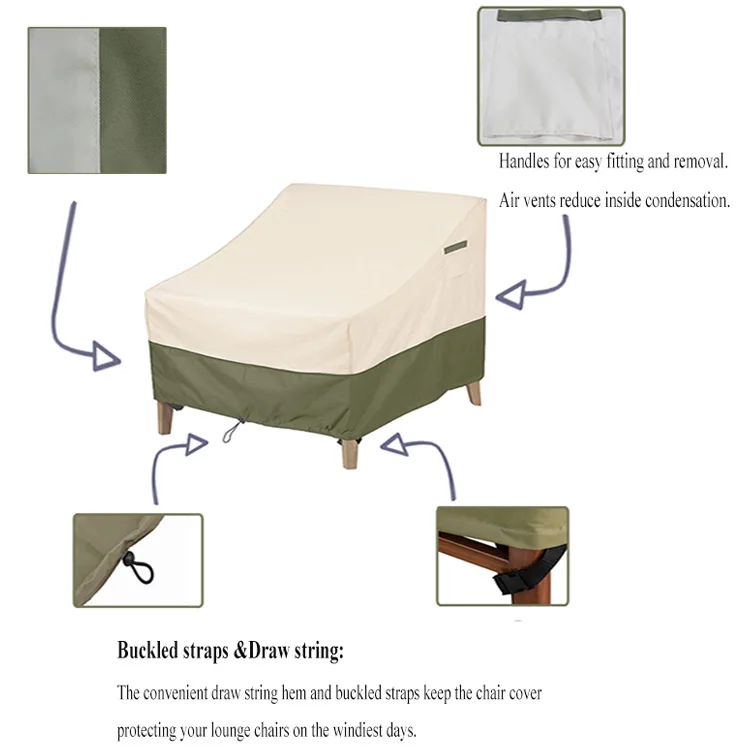 Handles for easy fitting and removal.

Air vents reduce inside condensation.

Buckled straps &Draw string:

The convenient draw string hem and buckled straps keep the chair cover protecting your lounge chairs on the windiest days.