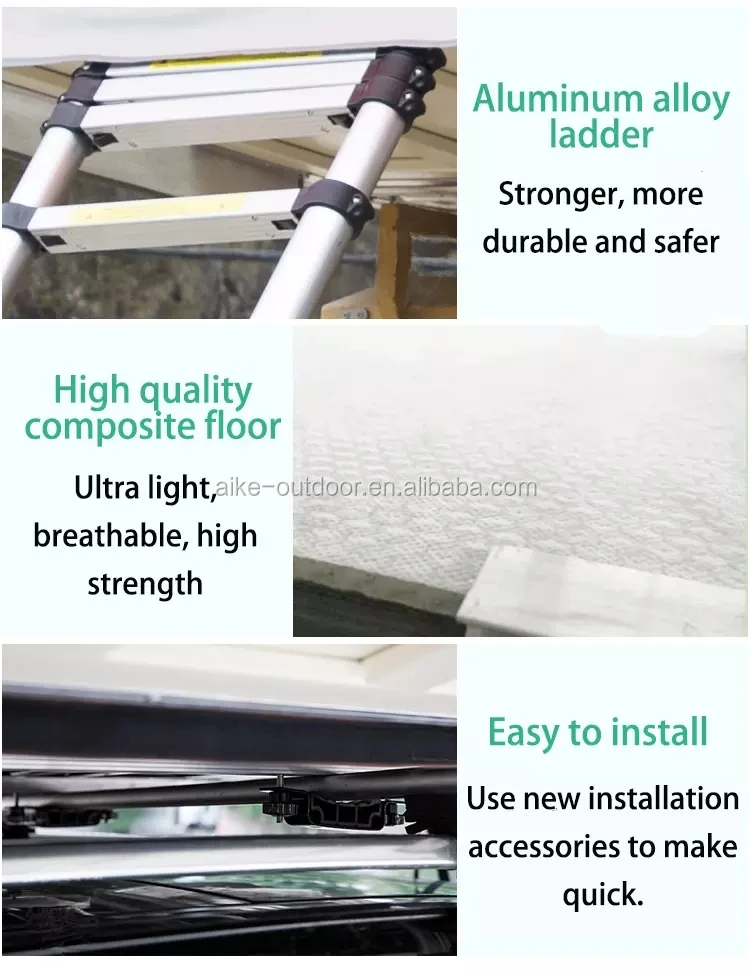 Aluminum alloy ladder

Stronger, more durable and safer

High quality composite floor

Ultra light, breathable, high strength

aike-outdoor.en.alibaba.com

Easy to install

Use new installation accessories to make quick.