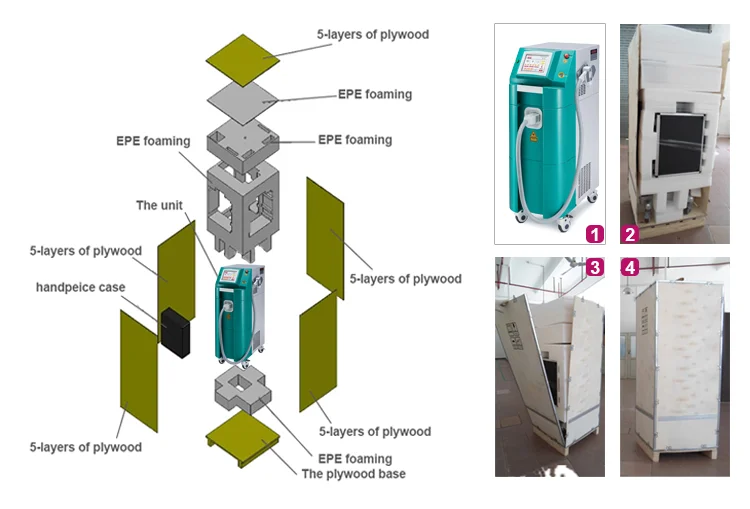 5-layers of plywood

EPE foaming

EPE foaming

EPE foaming

The unit

5-layers of plywood

handpeice case

5-layers of plywood

5-layers of plywood

5-layers of plywood

EPE foaming

The plywood base

1

2

3

4