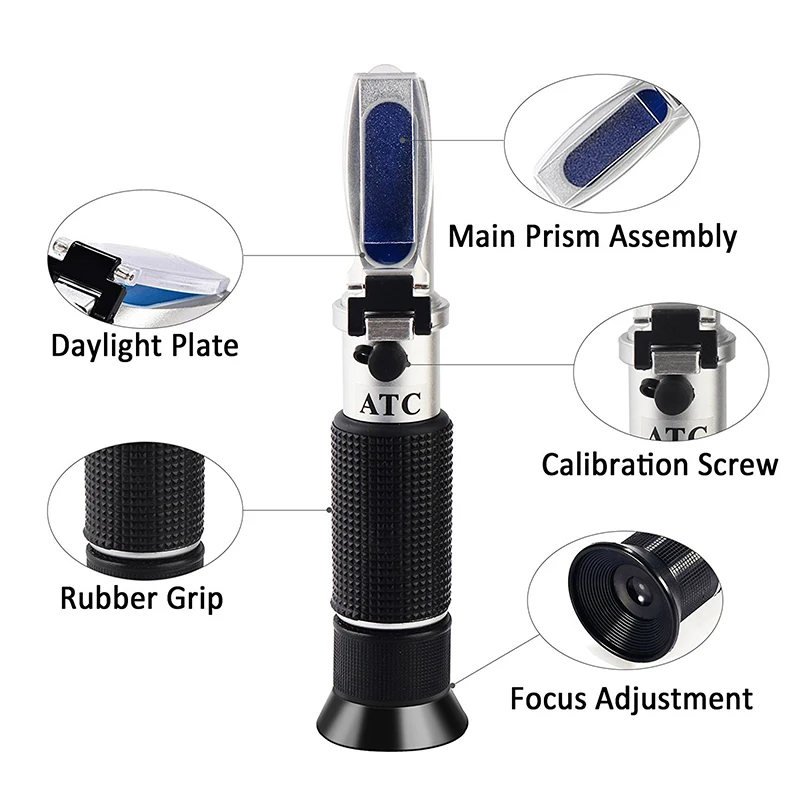 Main Prism Assembly

Daylight Plate

ATC

ATC

Calibration Screw

Rubber Grip

Focus Adjustment