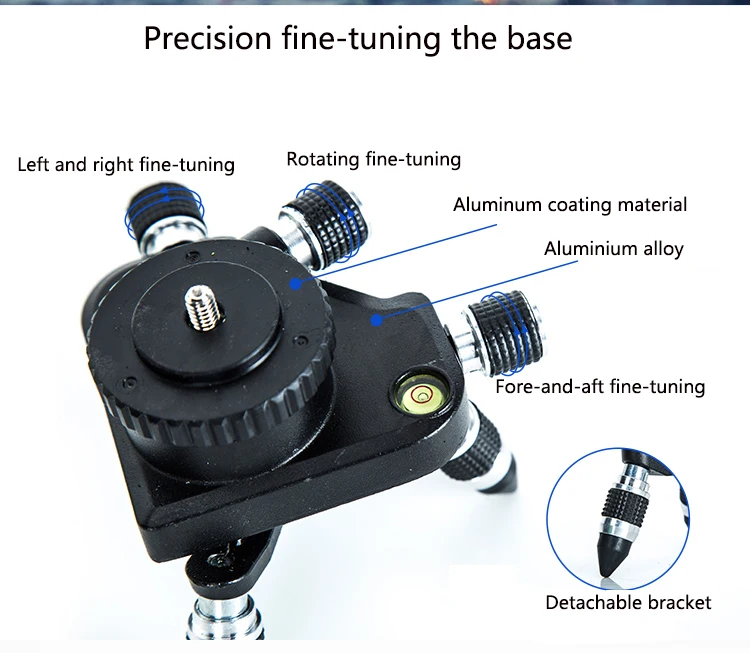 Precision fine-tuning the base

Left and right fine-tuning

Rotating fine-tuning

Aluminum coating material

Aluminium alloy

Fore-and-aft fine-tuning

Detachable bracket