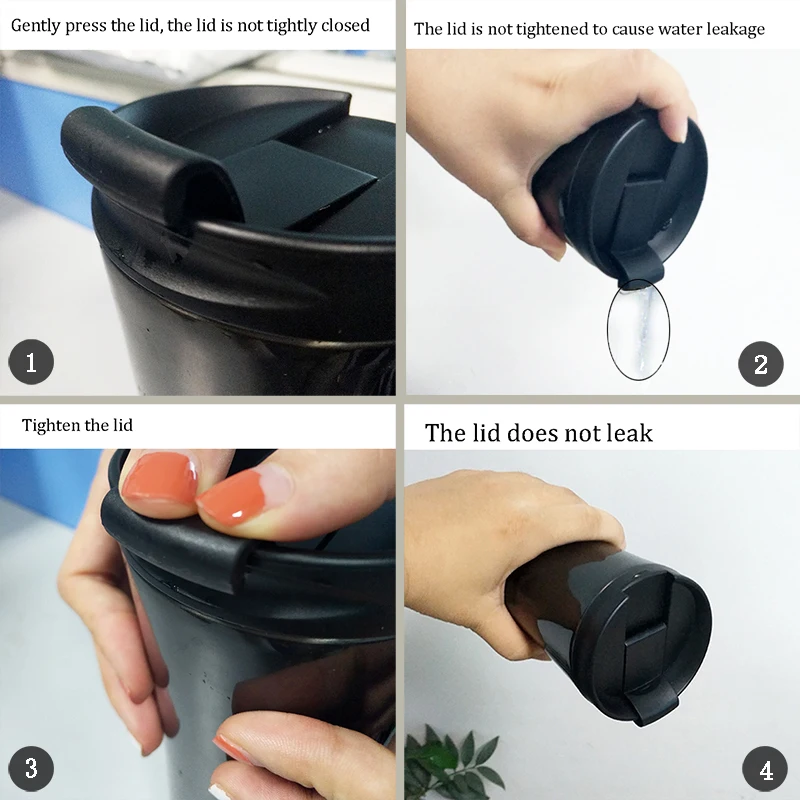 Gently press the lid, the lid is not tightly closed

1

The lid is not tightened to cause water leakage

2

Tighten the lid

3

The lid does not leak

4