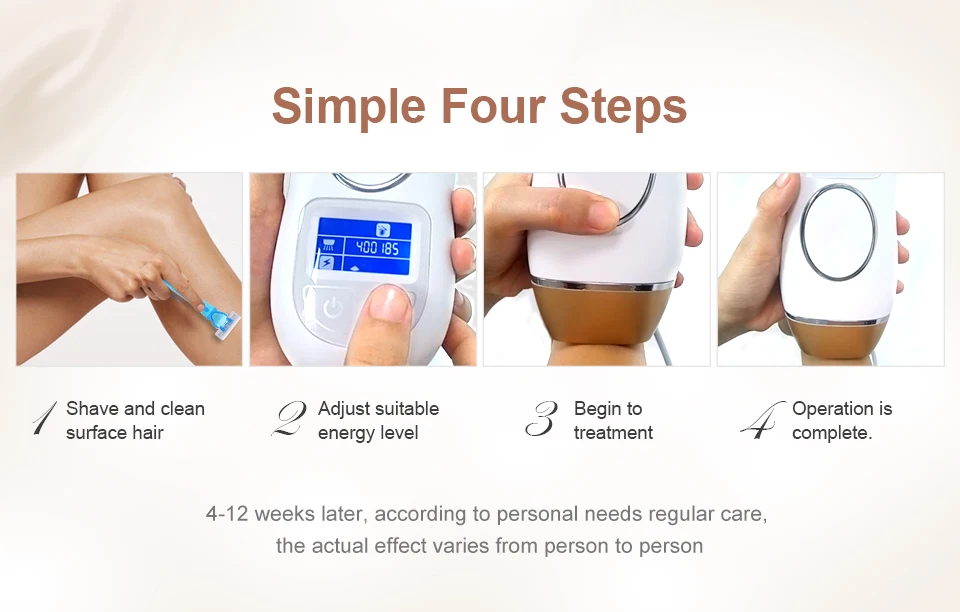 Simple Four Steps

400185

1 Shave and clean surface hair

2 Adjust suitable energy level

3 Begin to treatment

4 Operation is complete.

4-12 weeks later, according to personal needs regular care, the actual effect varies from person to person