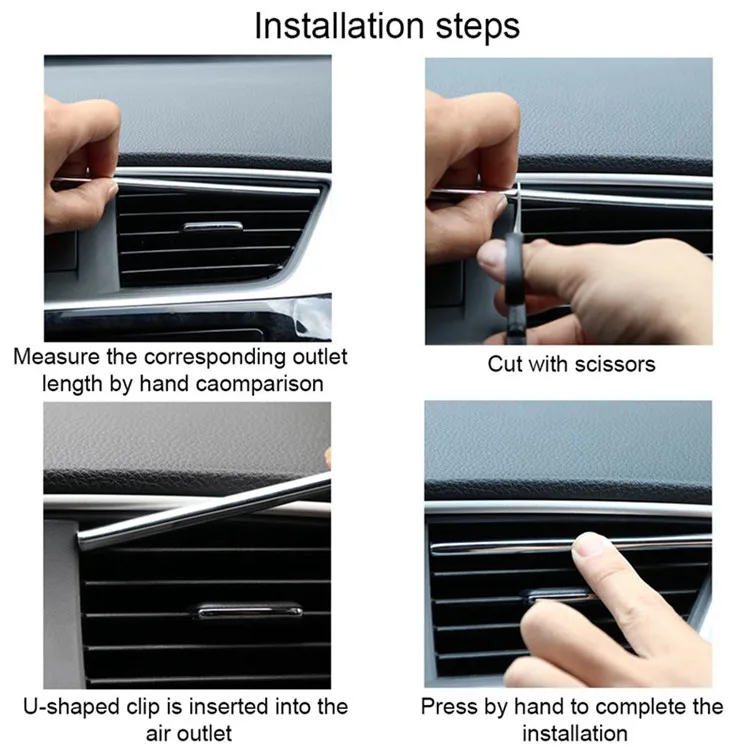 Installation steps

Measure the corresponding outlet length by hand caomparison

Cut with scissors

U-shaped clip is inserted into the air outlet

Press by hand to complete the installation