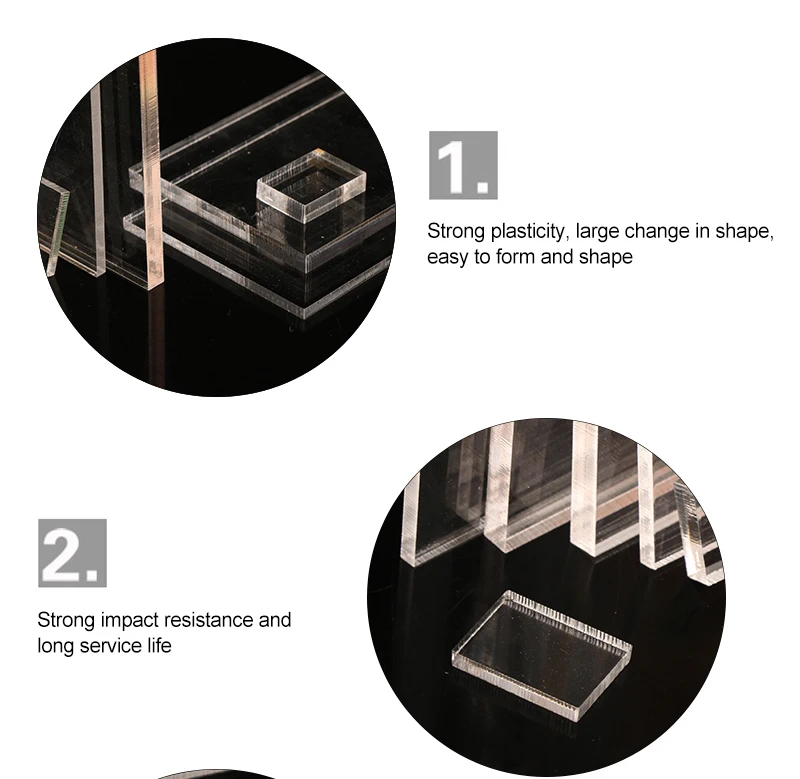 1.

Strong plasticity, large change in shape, easy to form and shape

2.

Strong impact resistance and long service life