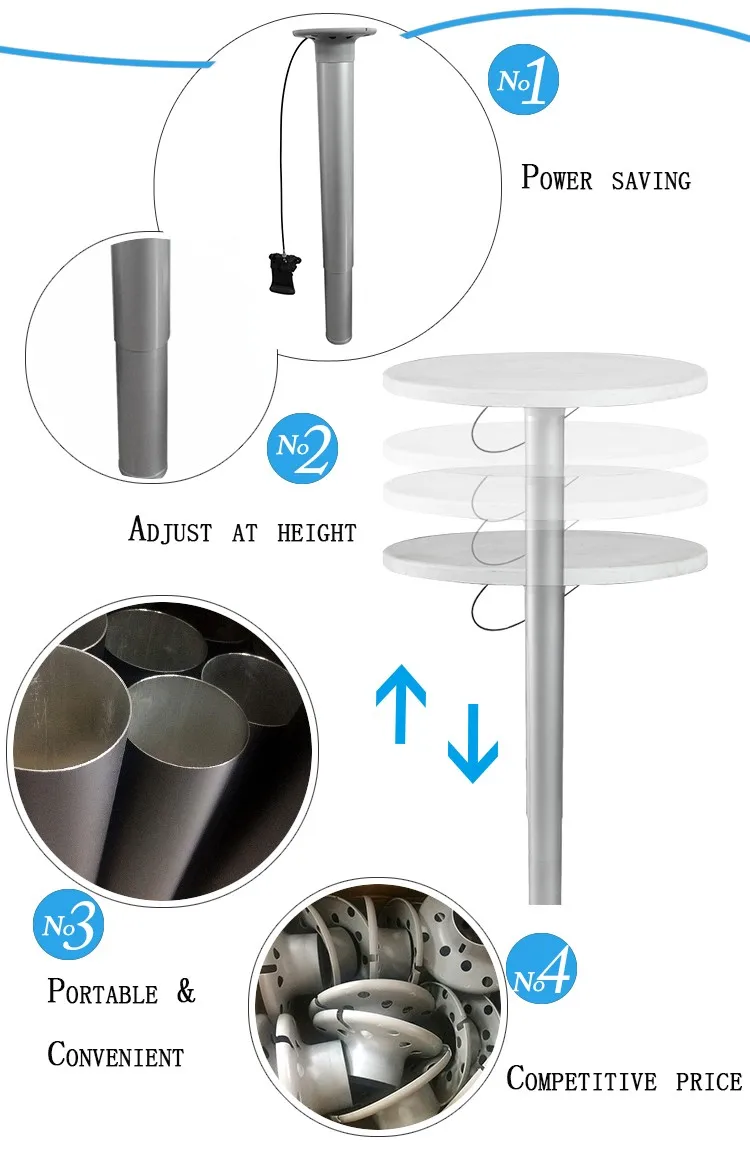 No1

Power saving

No2

Adjust at height

No3

Portable &

Convenient

No4

Competitive price