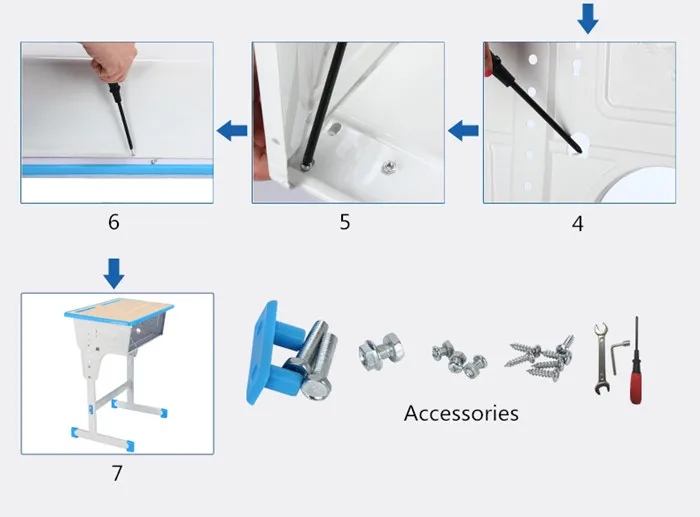 6

5

4

7

Accessories