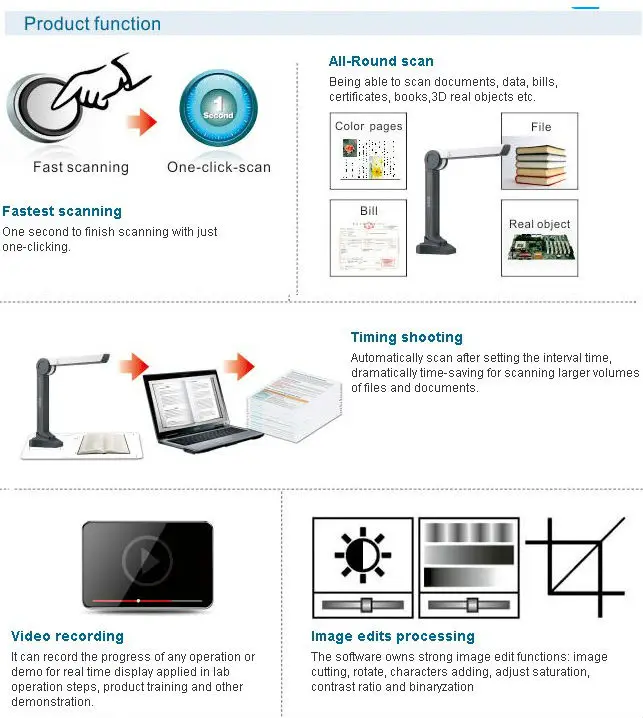 Product function

1 Second

Fast scanning

One-click-scan

Fastest scanning

One second to finish scanning with just one-clicking.

All-Round scan

Being able to scan documents, data, bills, certificates, books,3D real objects etc.

Color pages

File

Bill

Real object

Timing shooting

Automatically scan after setting the interval time, dramatically time-saving for scanning larger volumes of files and documents.

Video recording

It can record the progress of any operation or demo for real time display applied in lab operation steps, product training and other demonstration.

Image edits processing

The software owns strong image edit functions: image cutting, rotate, characters adding, adjust saturation, contrast ratio and binaryzation