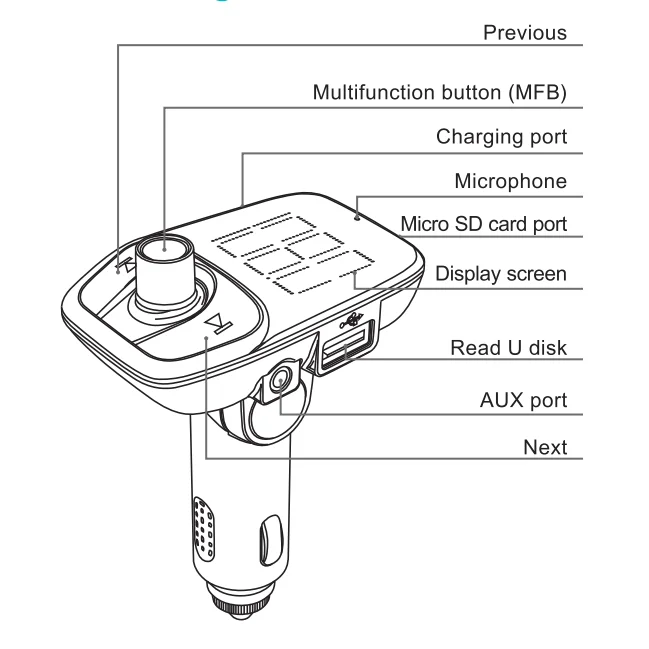 Previous

Multifunction button (MFB)

Charging port

Microphone

Micro SD card port

Display screen

Read U disk

AUX port

Next