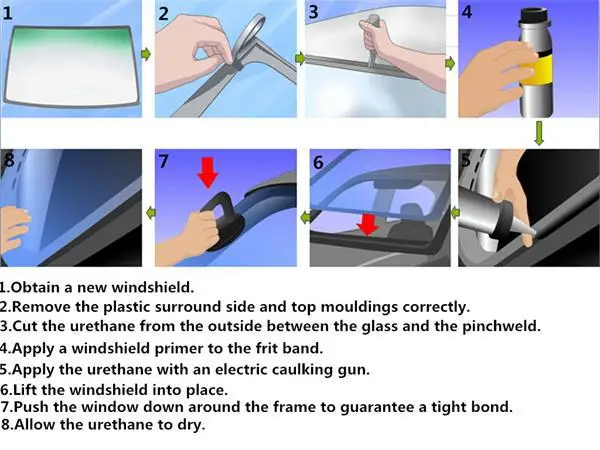 1

2

3

4

8

7

6

5

1.Obtain a new windshield.
2.Remove the plastic surround side and top mouldings correctly.
3.Cut the urethane from the outside between the glass and the pinchweld.
4.Apply a windshield primer to the frit band.
5.Apply the urethane with an electric caulking gun.
6.Lift the windshield into place.
7.Push the window down around the frame to guarantee a tight bond.
8.Allow the urethane to dry.