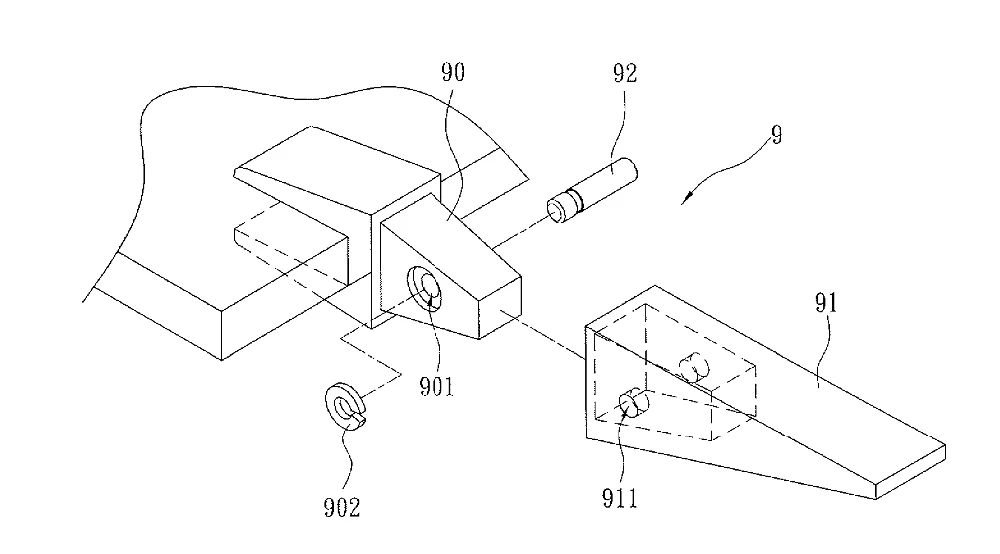 90
92
9
91
901
902
911