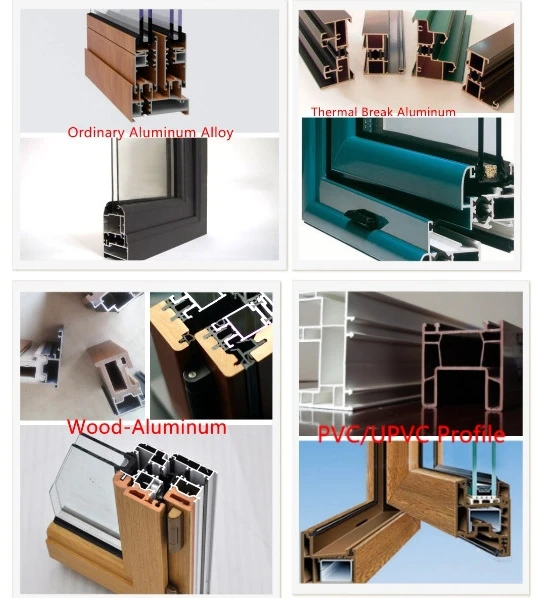 Ordinary Aluminum Alloy

Thermal Break Aluminum

Wood-Aluminum

PVC/UPVC Profile