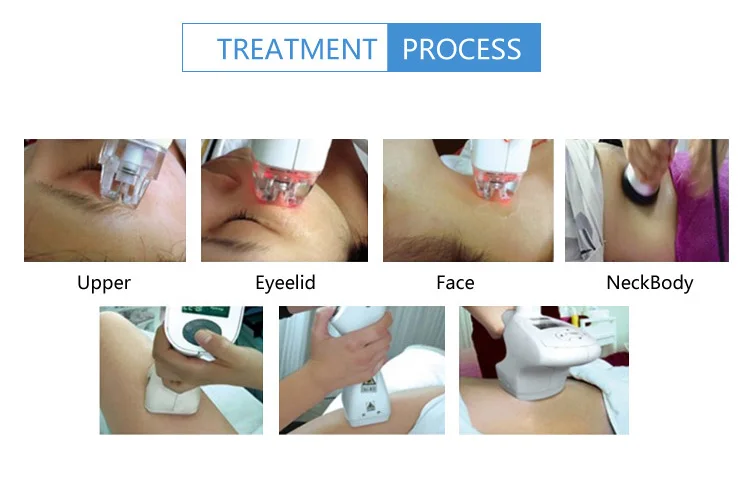 TREATMENT PROCESS

Upper

Eyeelid

Face

NeckBody