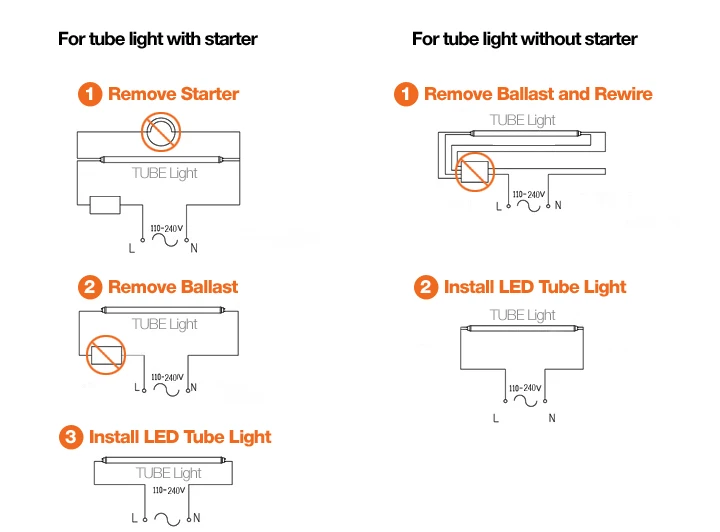 For tube light with starter

1 Remove Starter

TUBE Light

110-240V

L N

2 Remove Ballast

TUBE Light

110-240V

L N

3 Install LED Tube Light

TUBE Light

110-240V

L N

For tube light without starter

1 Remove Ballast and Rewire

TUBE Light

110-240V

L N

2 Install LED Tube Light

TUBE Light

110-240V

L N