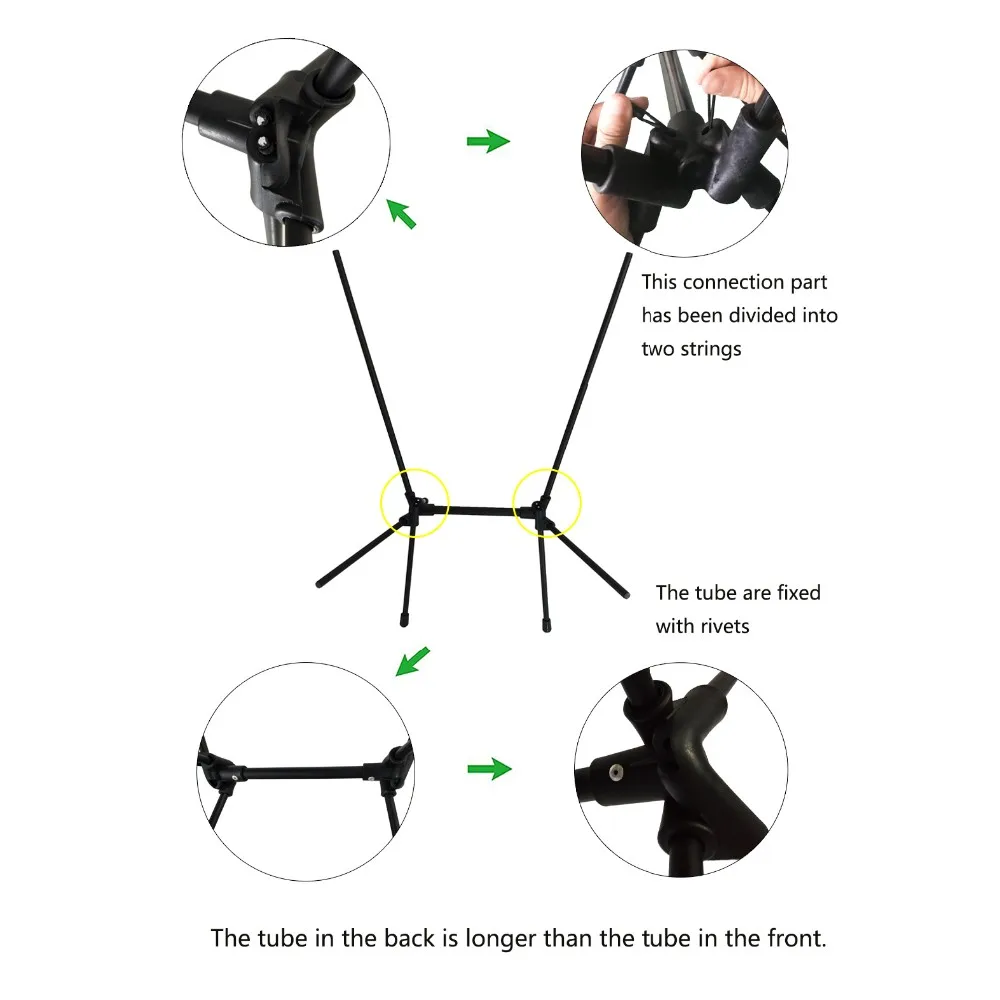 This connection part has been divided into two strings

The tube are fixed with rivets

The tube in the back is longer than the tube in the front.