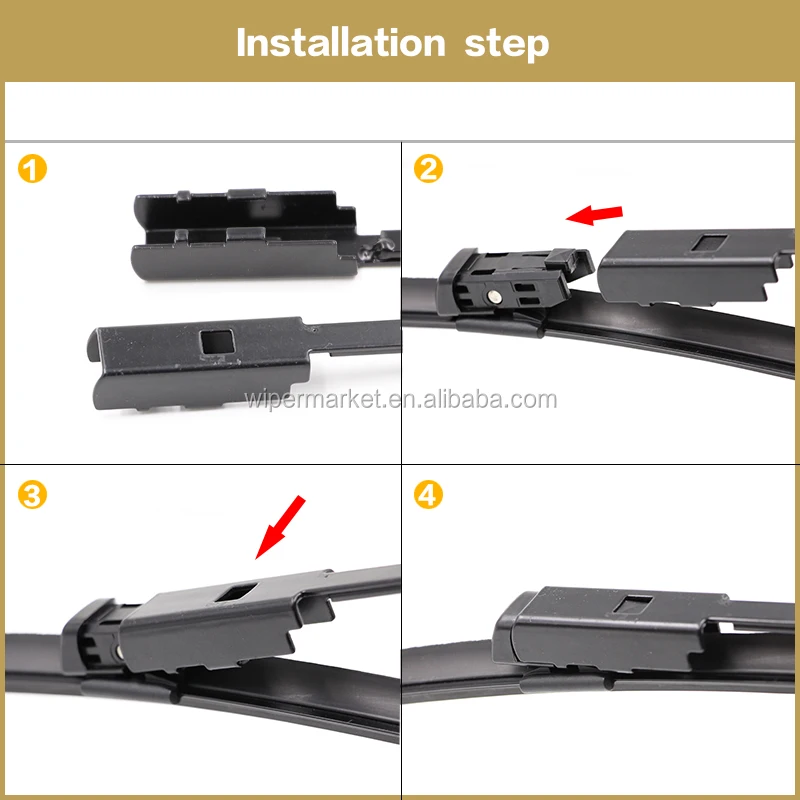 Installation step

1

2

wipermarket.en.alibaba.com

3

4