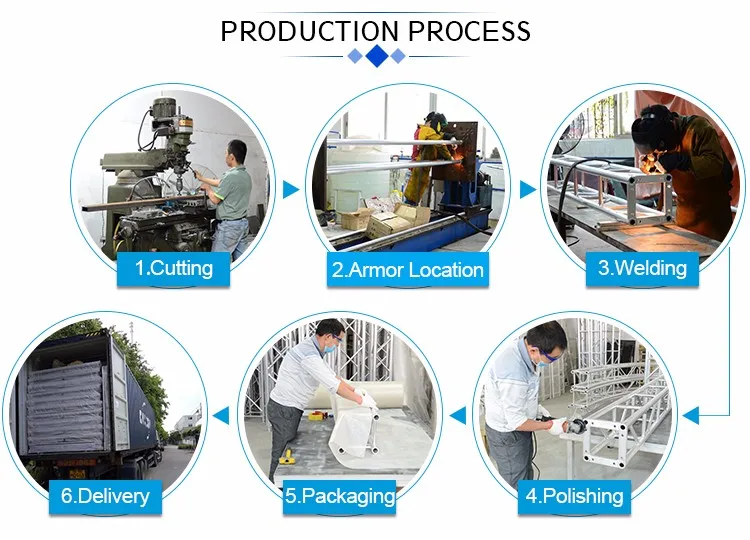 PRODUCTION PROCESS

1.Cutting

2.Armor Location

3.Welding

4.Polishing

5.Packaging

6.Delivery