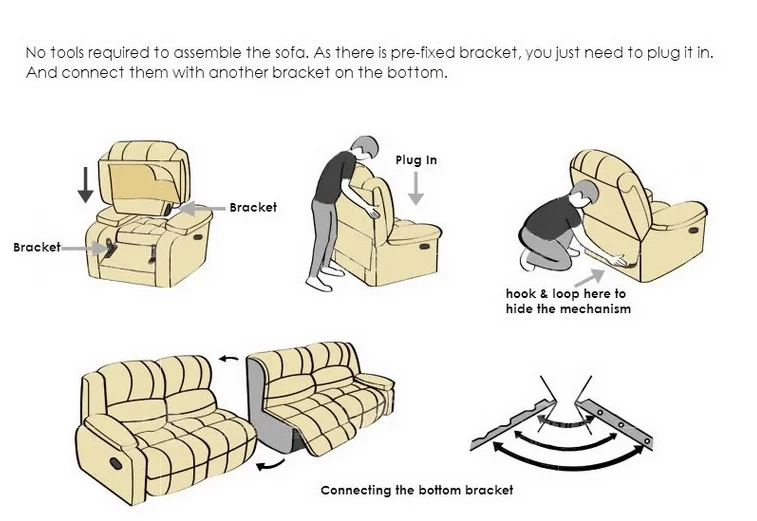 No tools required to assemble the sofa. As there is pre-fixed bracket, you just need to plug it in.
And connect them with another bracket on the bottom.

Bracket

Bracket

Plug In

hook & loop here to hide the mechanism

Connecting the bottom bracket