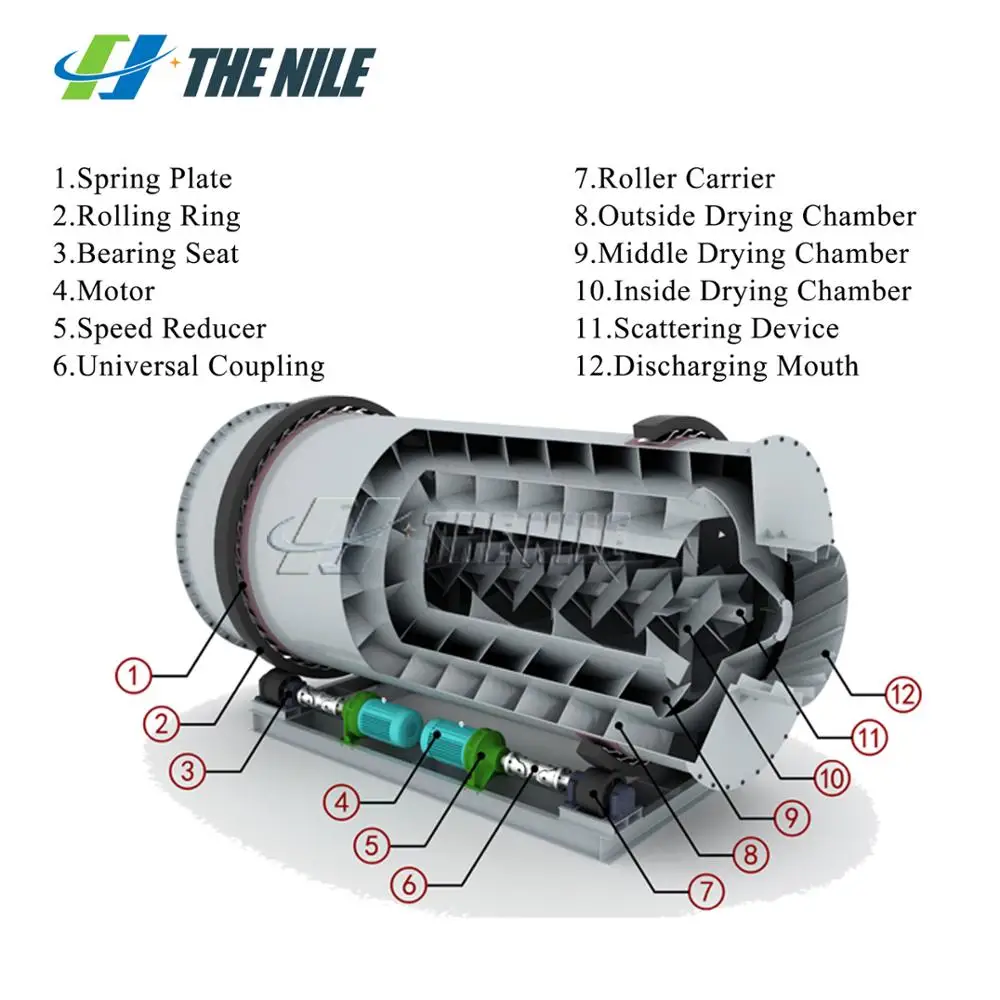 THE NILE

1.Spring Plate
2.Rolling Ring
3.Bearing Seat
4.Motor
5.Speed Reducer
6.Universal Coupling

7.Roller Carrier
8.Outside Drying Chamber
9.Middle Drying Chamber
10.Inside Drying Chamber
11.Scattering Device
12.Discharging Mouth

THE NILE

1
2
3
4
5
6
7
8
9
10
11
12