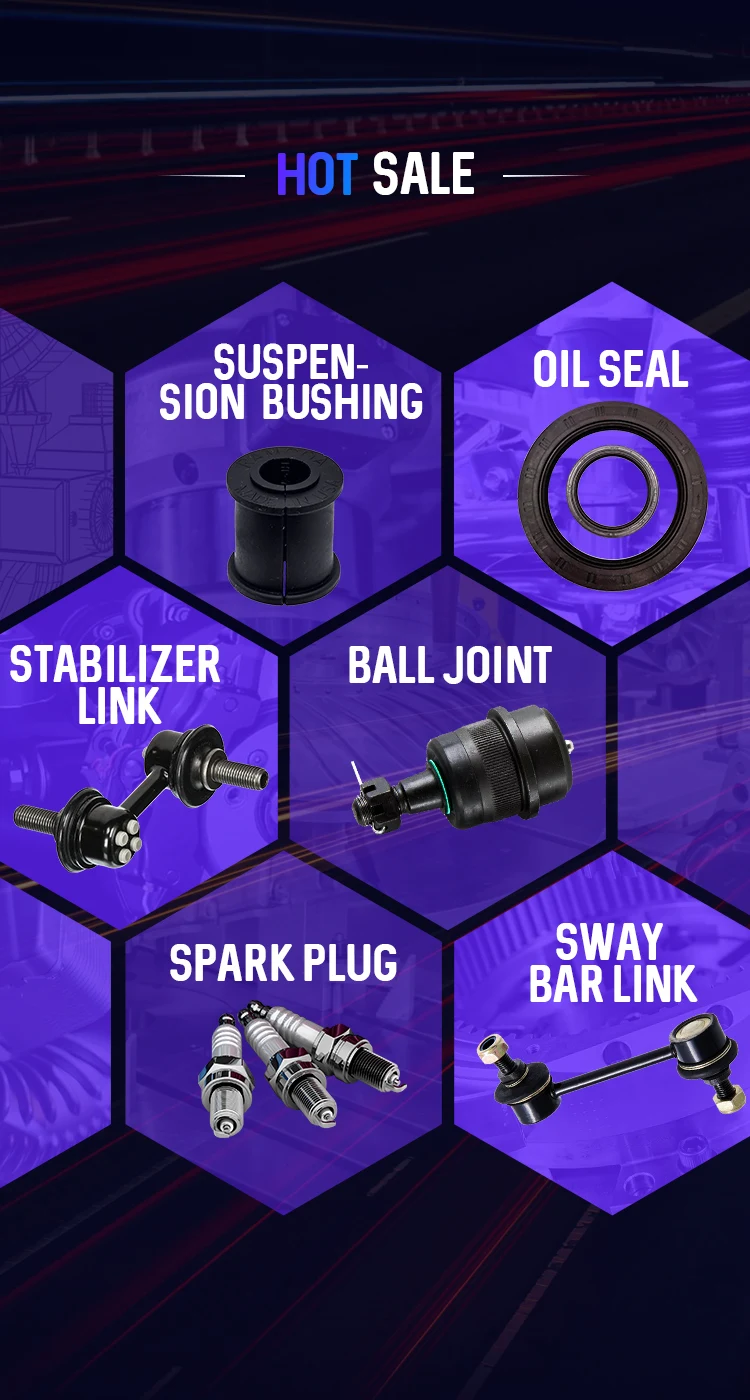 HOT SALE

SUSPENSION BUSHING

OIL SEAL

STABILIZER LINK

BALL JOINT

SPARK PLUG

SWAY BAR LINK