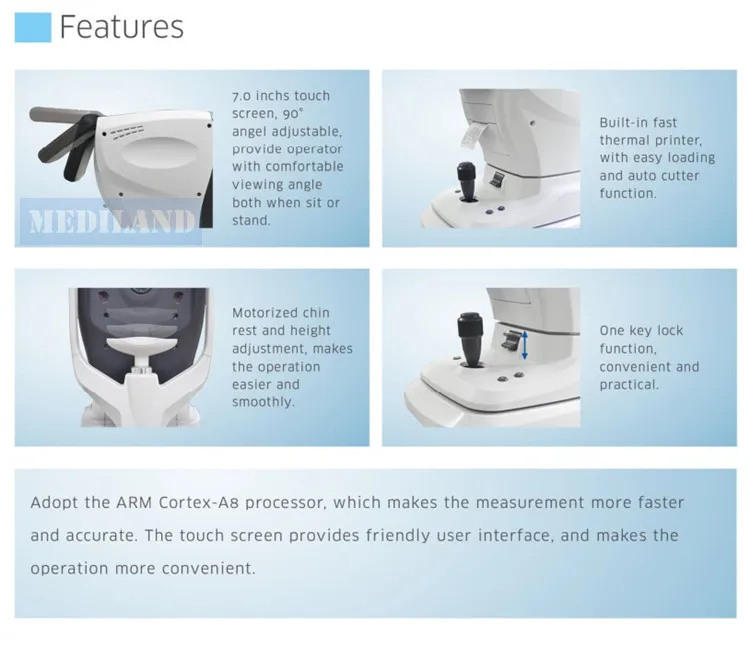 Features

7.0 inchs touch screen, 90° angel adjustable, provide operator with comfortable viewing angle both when sit or stand.

MEDILAND

Built-in fast thermal printer, with easy loading and auto cutter function.

Motorized chin rest and height adjustment, makes the operation easier and smoothly.

One key lock function, convenient and practical.

Adopt the ARM Cortex-A8 processor, which makes the measurement more faster and accurate. The touch screen provides friendly user interface, and makes the operation more convenient.