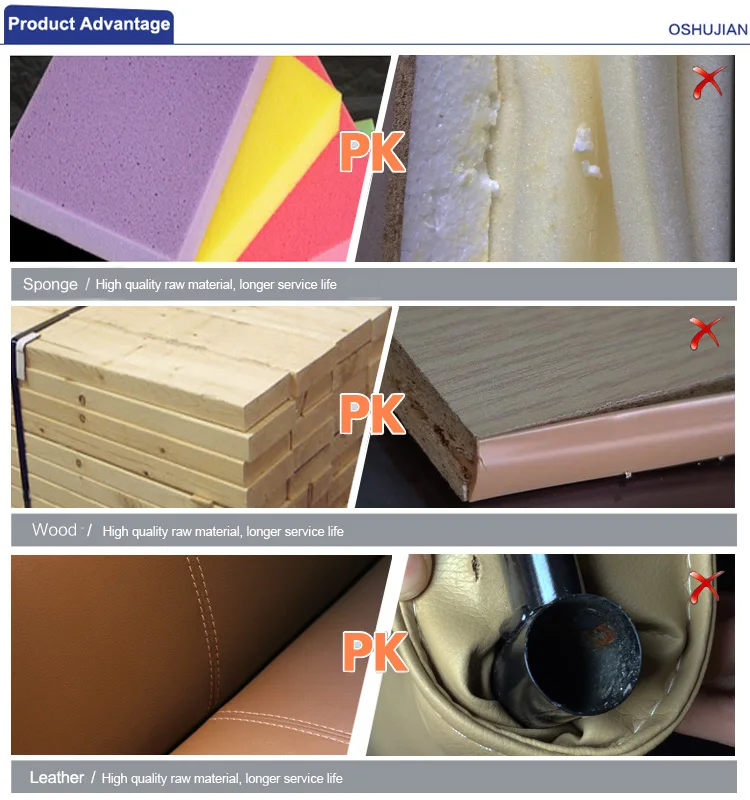 Product Advantage

OSHUJIAN

PK

Sponge / High quality raw material, longer service life

PK

Wood / High quality raw material, longer service life

PK

Leather / High quality raw material, longer service life