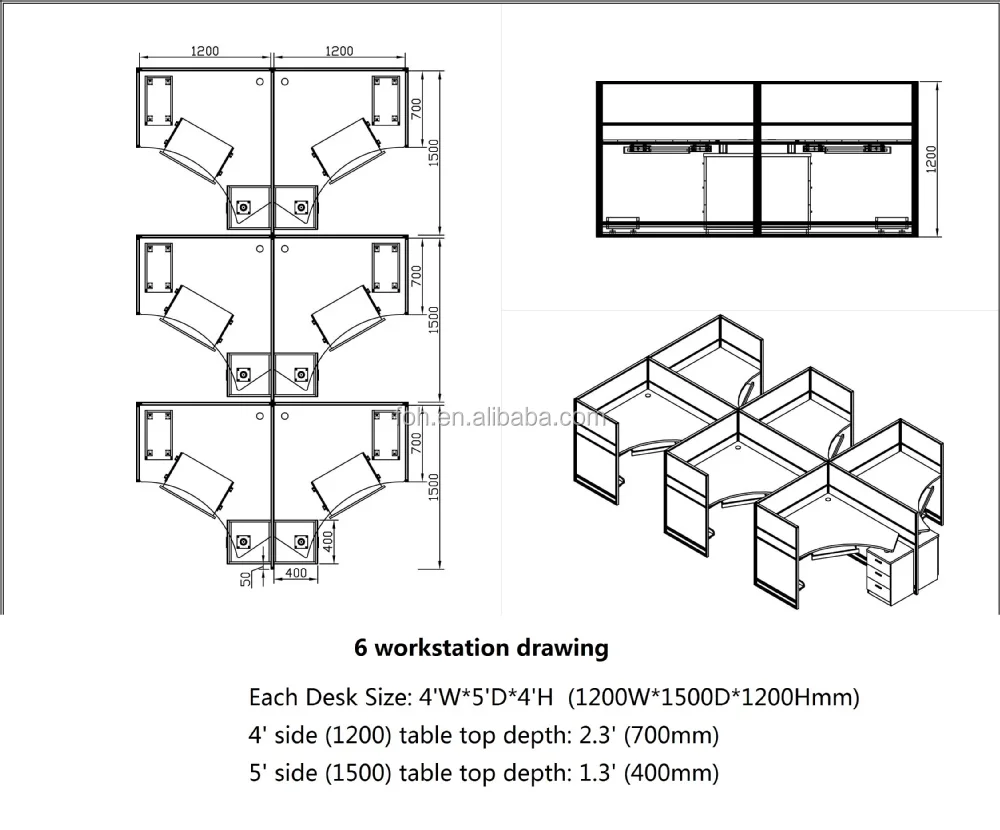 1200
1200
700
1500
700
1500
700
1500
400
400
50
1200
foh.en.alibaba.com

6 workstation drawing

Each Desk Size: 4'W*5'D*4'H (1200W*1500D*1200Hmm)
4' side (1200) table top depth: 2.3' (700mm)
5' side (1500) table top depth: 1.3' (400mm)