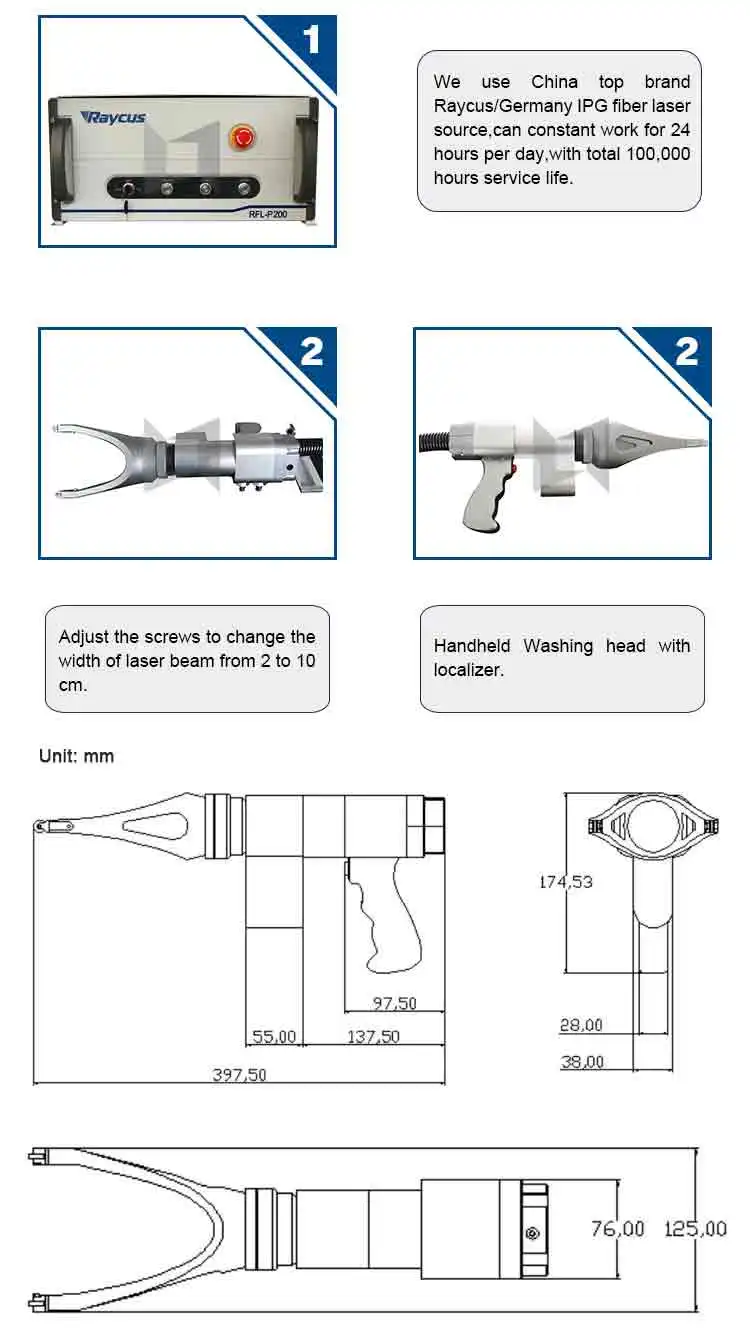 1

Raycus

RFL-P200

We use China top brand Raycus/Germany IPG fiber laser source,can constant work for 24 hours per day,with total 100,000 hours service life.

2

2

Adjust the screws to change the width of laser beam from 2 to 10 cm.

Handheld Washing head with localizer.

Unit: mm

97,50

55,00

137,50

397,50

174,53

28,00

38,00

76,00

125,00