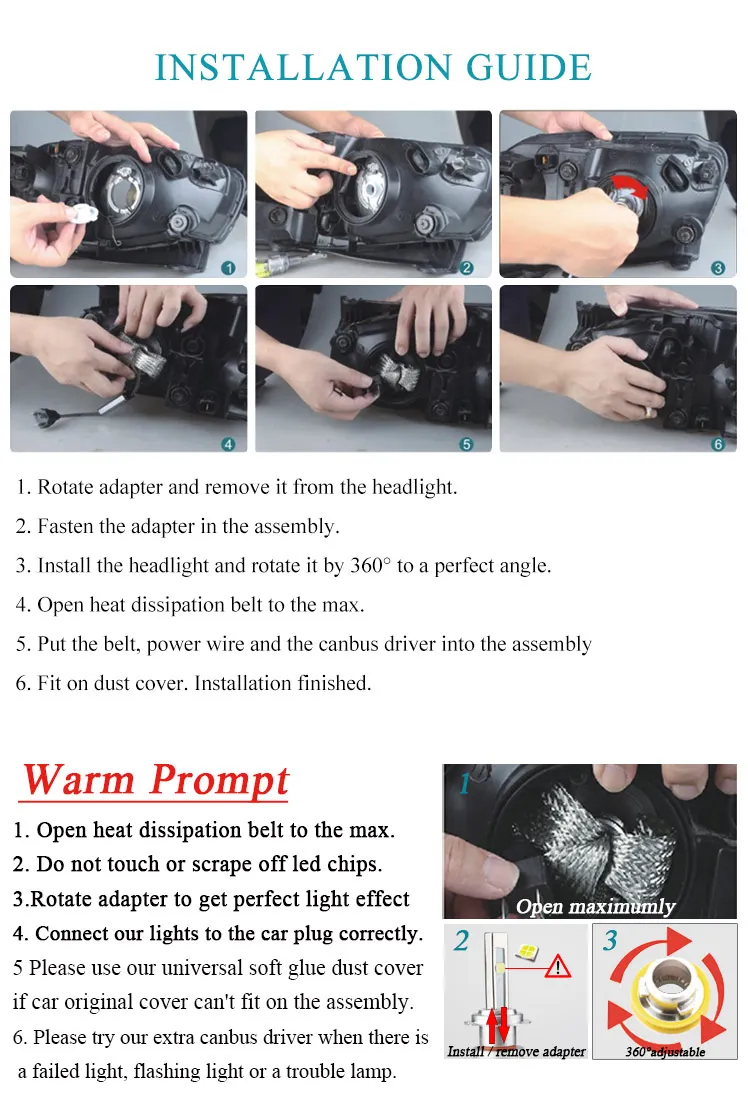 INSTALLATION GUIDE

1

2

3

4

5

6

1. Rotate adapter and remove it from the headlight.

2. Fasten the adapter in the assembly.

3. Install the headlight and rotate it by 360° to a perfect angle.

4. Open heat dissipation belt to the max.

5. Put the belt, power wire and the canbus driver into the assembly

6. Fit on dust cover. Installation finished.

Warm Prompt

1. Open heat dissipation belt to the max.

2. Do not touch or scrape off led chips.

3.Rotate adapter to get perfect light effect

4. Connect our lights to the car plug correctly.

5 Please use our universal soft glue dust cover if car original cover can't fit on the assembly.

6. Please try our extra canbus driver when there is a failed light, flashing light or a trouble lamp.

1

Open maximumly

2

Install / remove adapter

3

360°adjustable