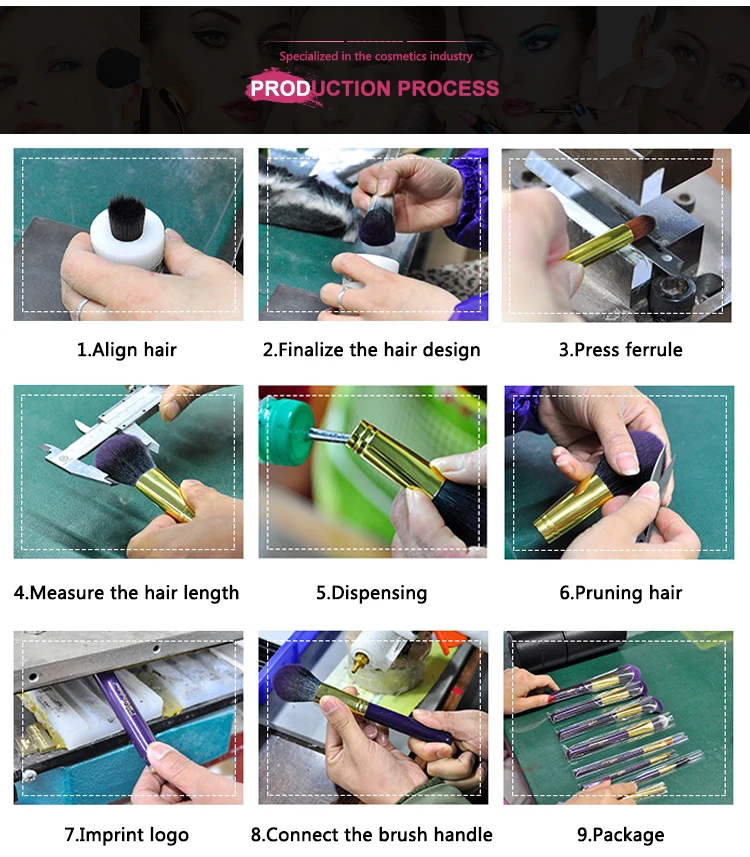 Specialized in the cosmetics industry

PRODUCTION PROCESS

1.Align hair

2.Finalize the hair design

3.Press ferrule

4.Measure the hair length

5.Dispensing

6.Pruning hair

7.Imprint logo

8.Connect the brush handle

9.Package