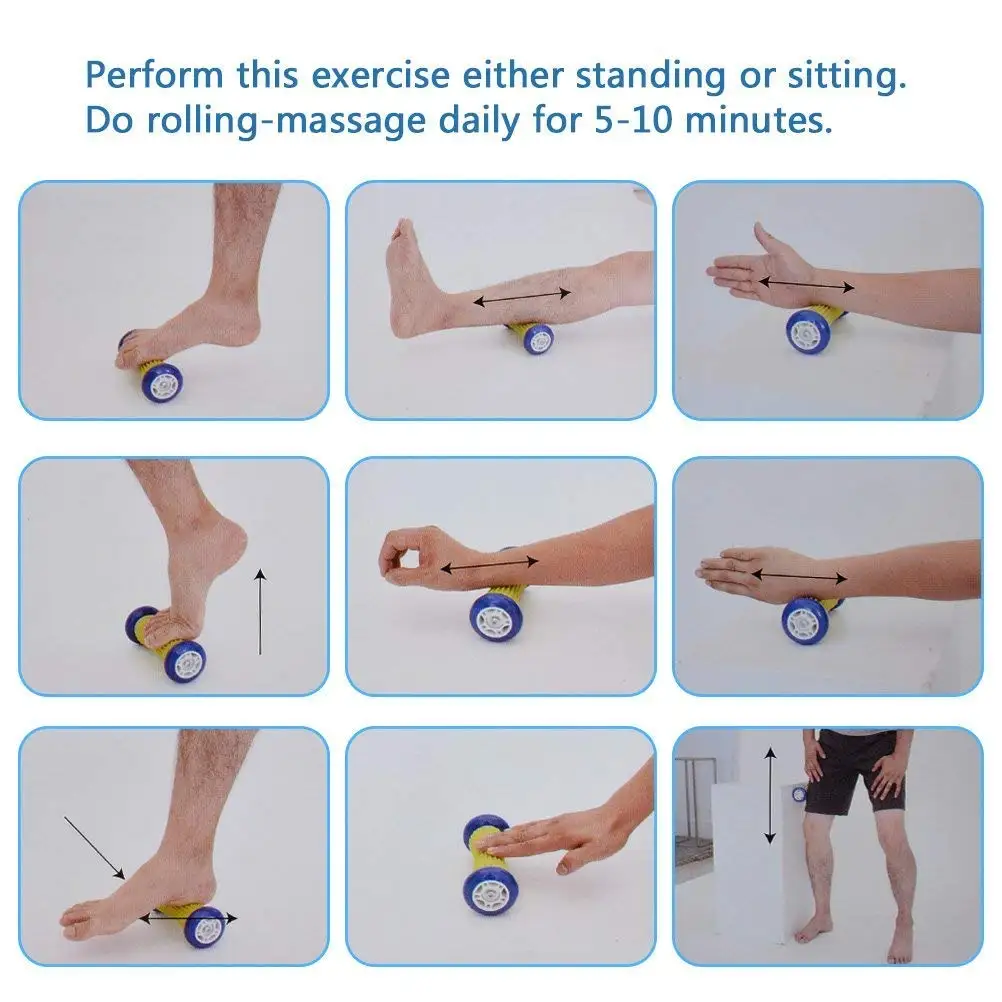 Perform this exercise either standing or sitting.
Do rolling-massage daily for 5-10 minutes.