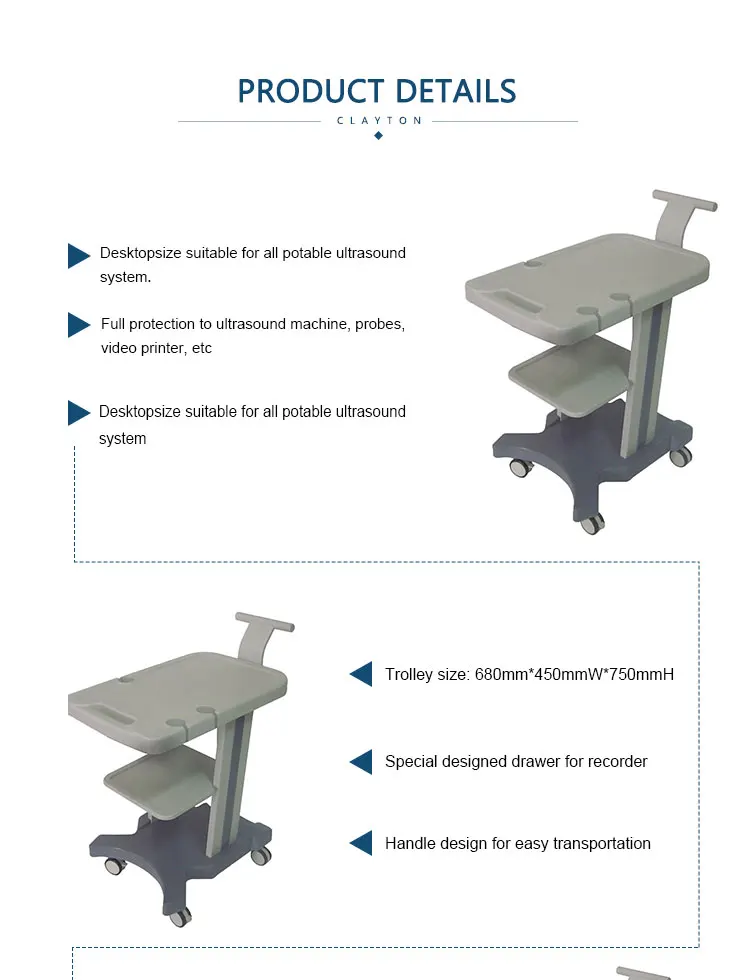 PRODUCT DETAILS

CLAYTON

Desktopsize suitable for all potable ultrasound system.

Full protection to ultrasound machine, probes, video printer, etc

Desktopsize suitable for all potable ultrasound system

Trolley size: 680mm*450mmW*750mmH

Special designed drawer for recorder

Handle design for easy transportation