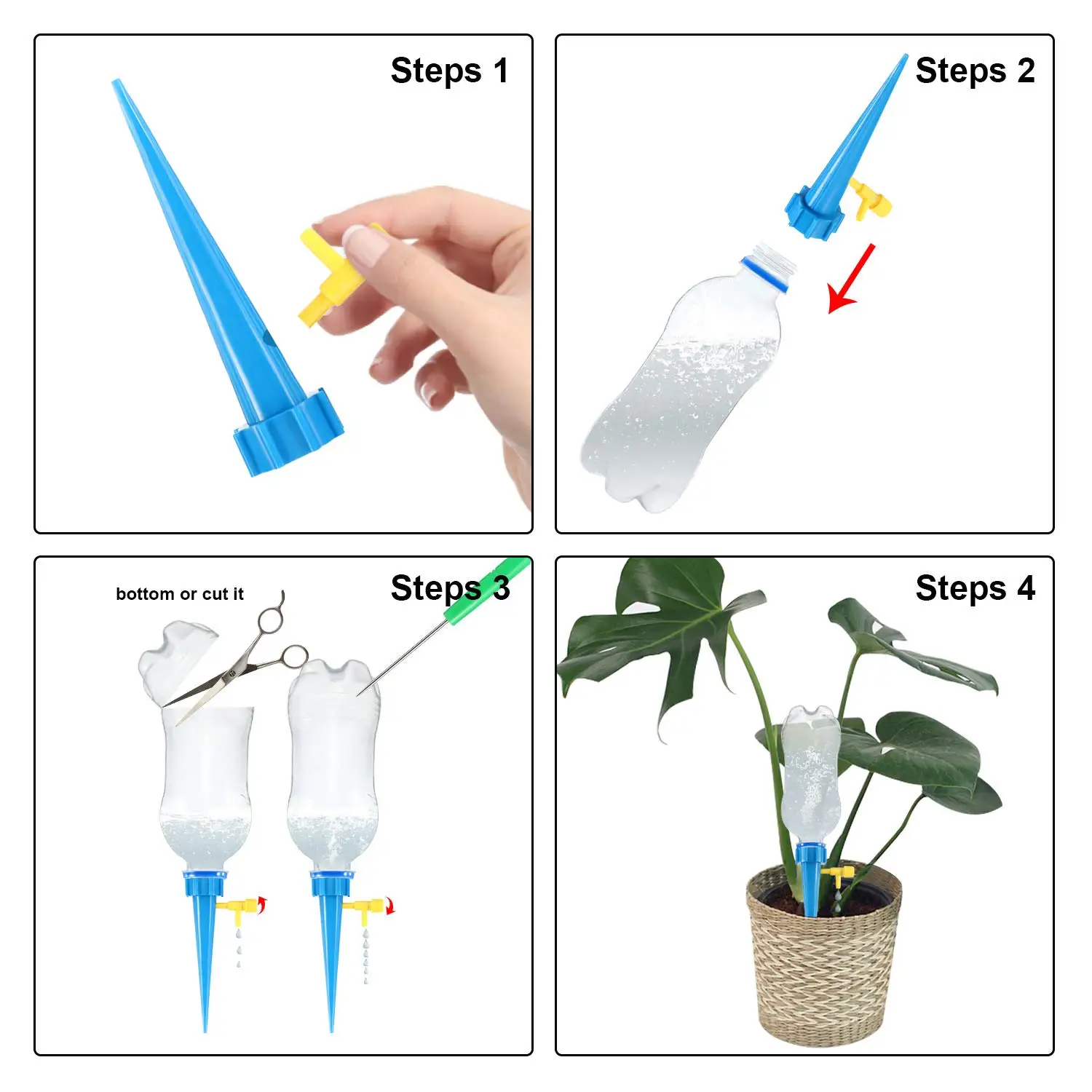 Steps 1

Steps 2

bottom or cut it

Steps 3

Steps 4