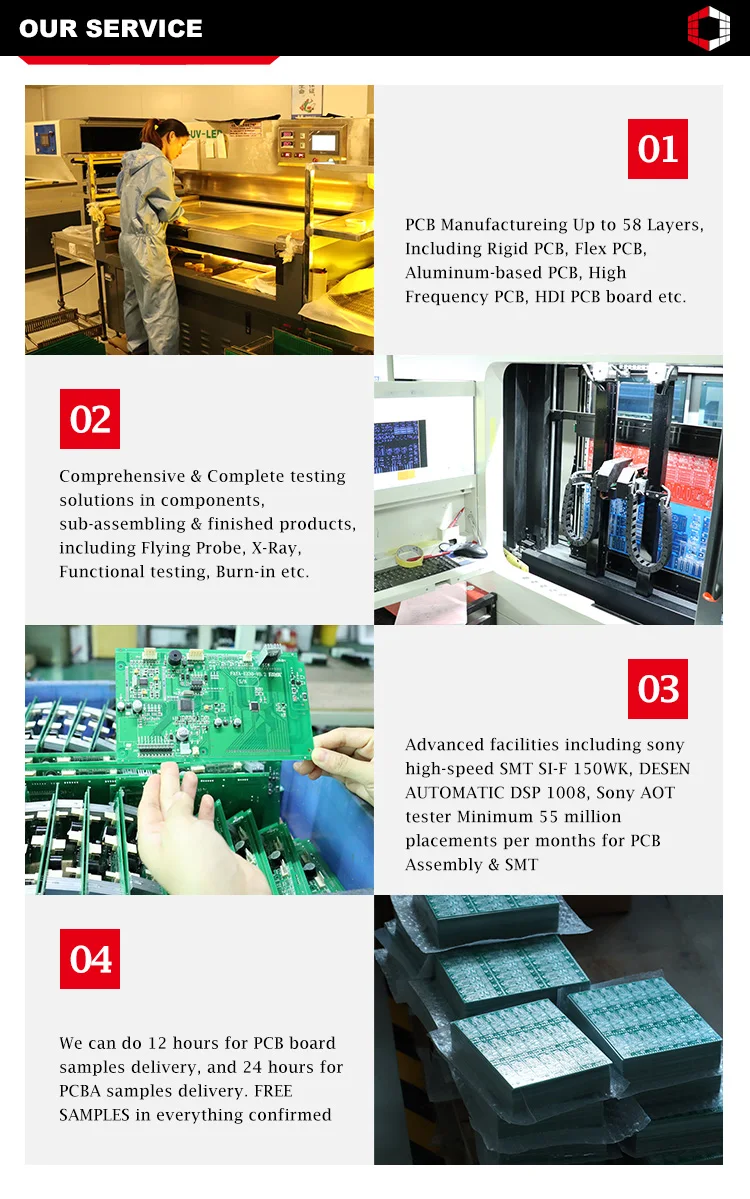 OUR SERVICE

01

PCB Manufactureing Up to 58 Layers, Including Rigid PCB, Flex PCB, Aluminum-based PCB, High Frequency PCB, HDI PCB board etc.

02

Comprehensive & Complete testing solutions in components, sub-assembling & finished products, including Flying Probe, X-Ray, Functional testing, Burn-in etc.

03

Advanced facilities including sony high-speed SMT SI-F 150WK, DESEN AUTOMATIC DSP 1008, Sony AOT tester Minimum 55 million placements per months for PCB Assembly & SMT

04

We can do 12 hours for PCB board samples delivery, and 24 hours for PCBA samples delivery. FREE SAMPLES in everything confirmed