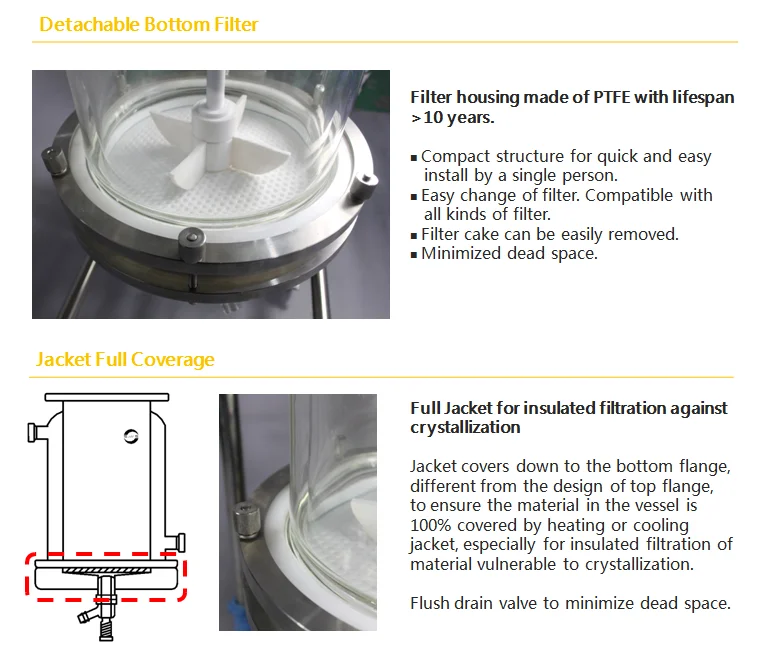 Detachable Bottom Filter

Filter housing made of PTFE with lifespan >10 years.

▪ Compact structure for quick and easy install by a single person.
▪ Easy change of filter. Compatible with all kinds of filter.
▪ Filter cake can be easily removed.
▪ Minimized dead space.

Jacket Full Coverage

Full Jacket for insulated filtration against crystallization

Jacket covers down to the bottom flange, different from the design of top flange, to ensure the material in the vessel is 100% covered by heating or cooling jacket, especially for insulated filtration of material vulnerable to crystallization.

Flush drain valve to minimize dead space.