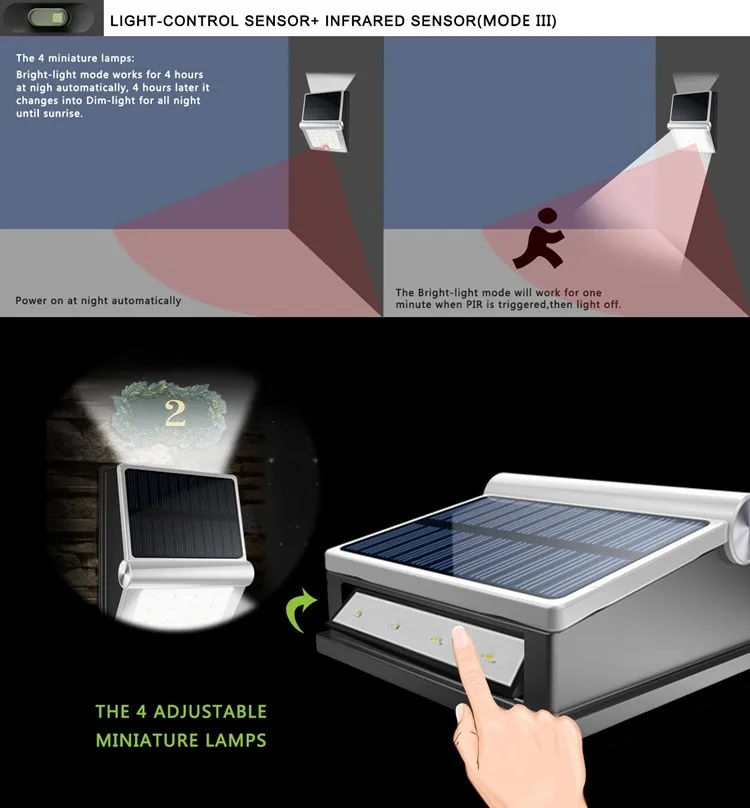 LIGHT-CONTROL SENSOR+ INFRARED SENSOR(MODE III)

The 4 miniature lamps:
Bright-light mode works for 4 hours at nigh automatically, 4 hours later it changes into Dim-light for all night until sunrise.

Power on at night automatically

The Bright-light mode will work for one minute when PIR is triggered,then light off.

2

THE 4 ADJUSTABLE MINIATURE LAMPS