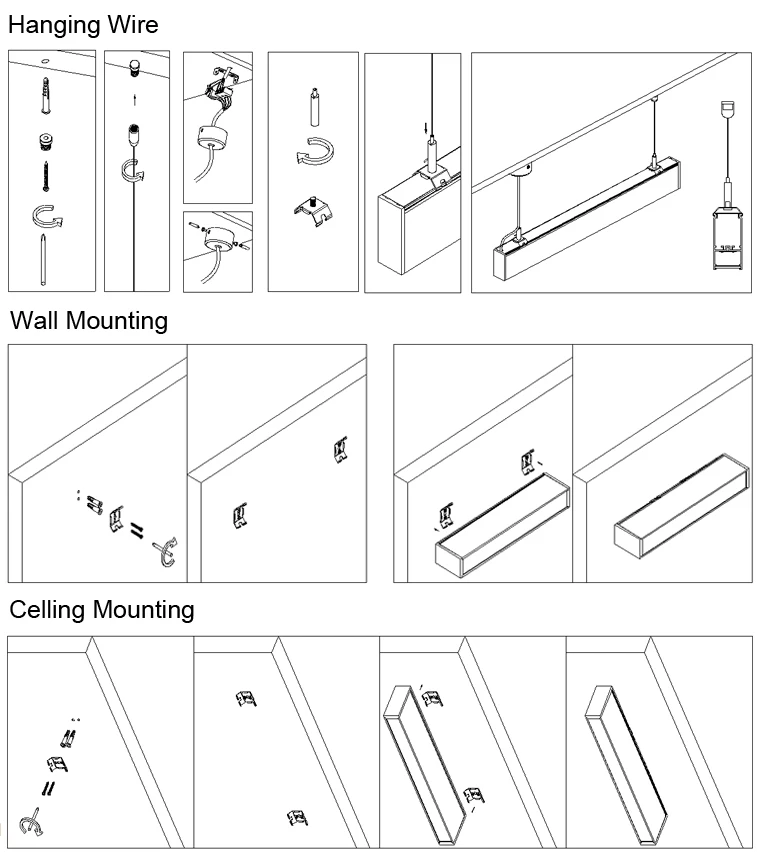 Hanging Wire

Wall Mounting

Celling Mounting