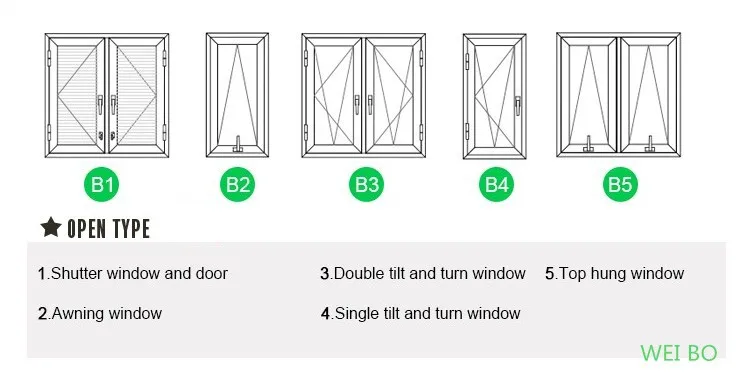 B1

B2

B3

B4

B5

★ OPEN TYPE

1.Shutter window and door

2.Awning window

3.Double tilt and turn window

4.Single tilt and turn window

5.Top hung window

WEI BO